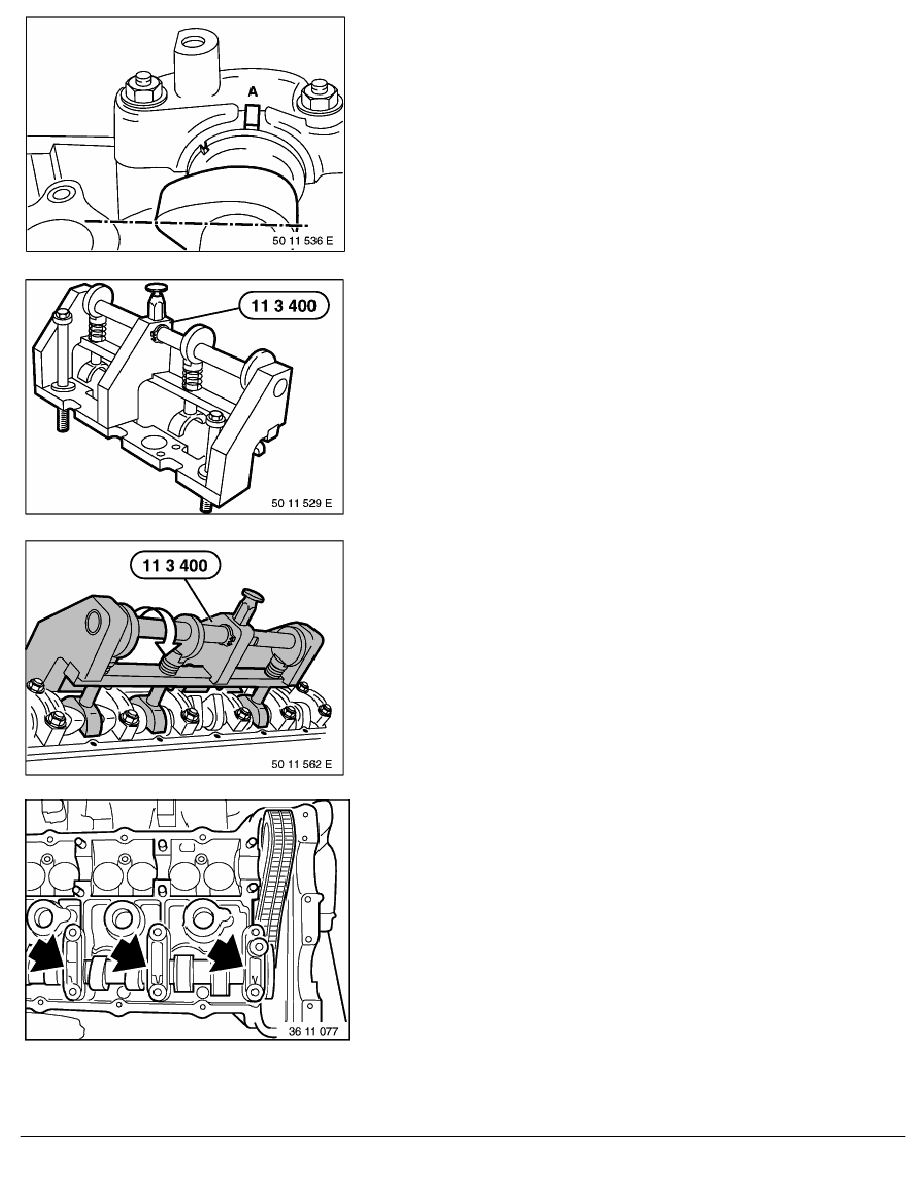 A

50 11 536 E

11 3 400

50 11 529 E

11 3 400

50 11 562 E

36 11 077