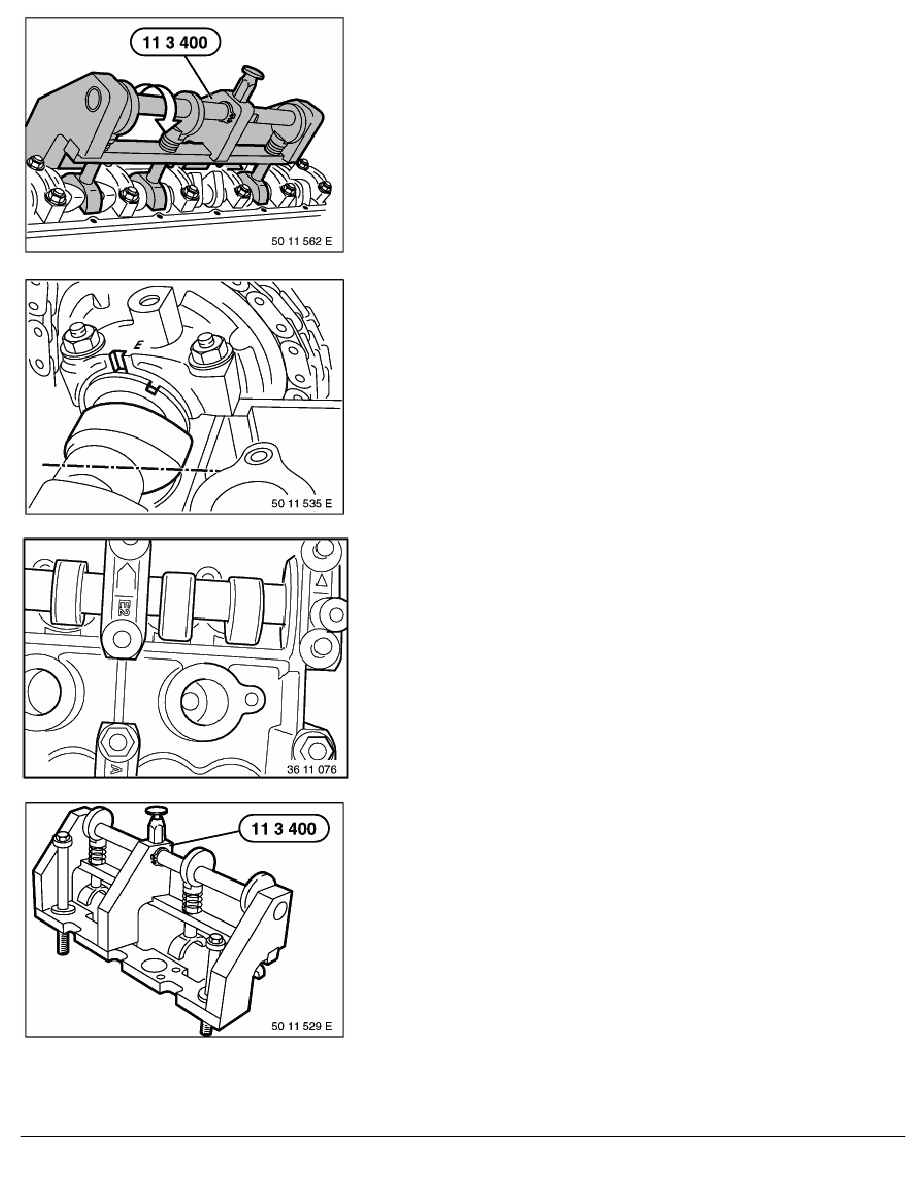 11 3 400

50 11 562 E

E

50 11 535 E

E2

36 11 076

11 3 400

50 11 529 E