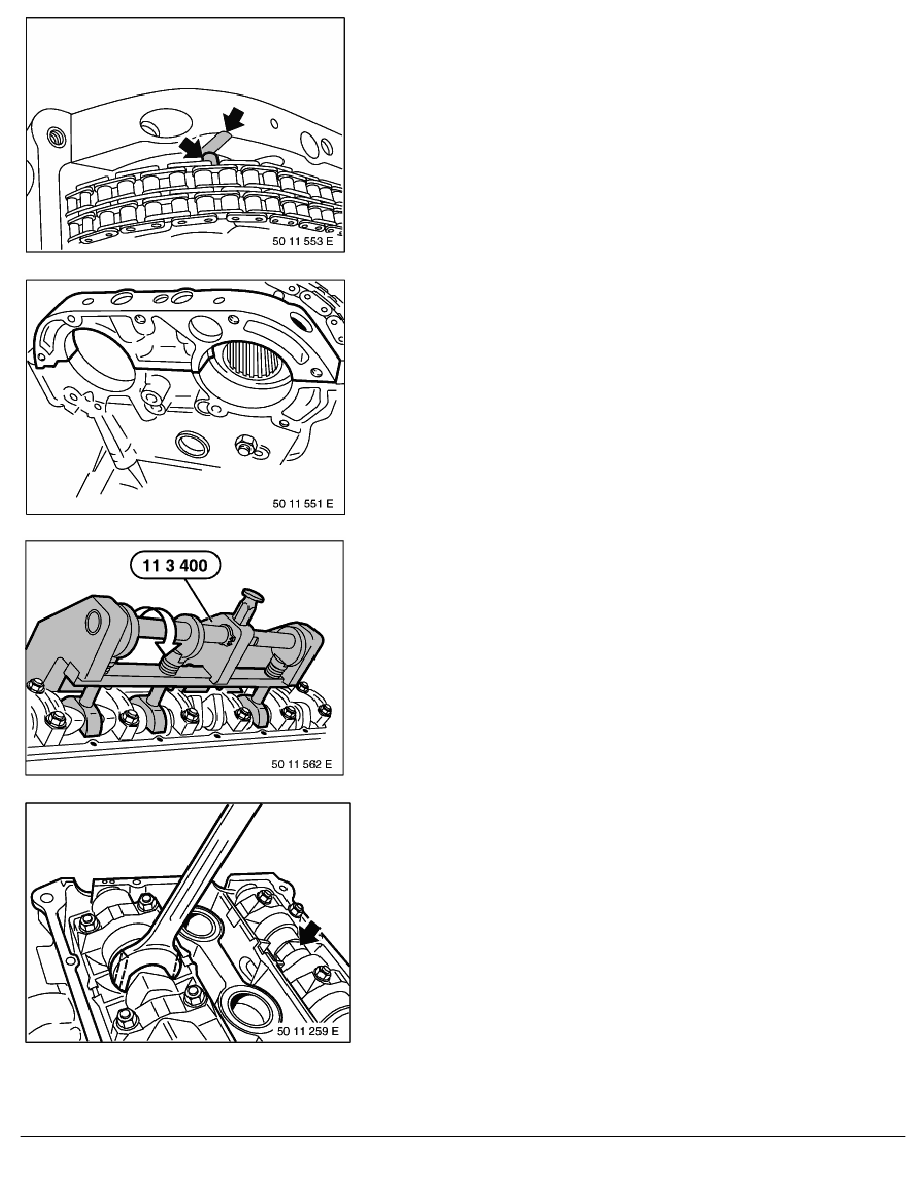 50 11 553 E

50 11 551 E

11 3 400

50 11 562 E

50 11 259 E