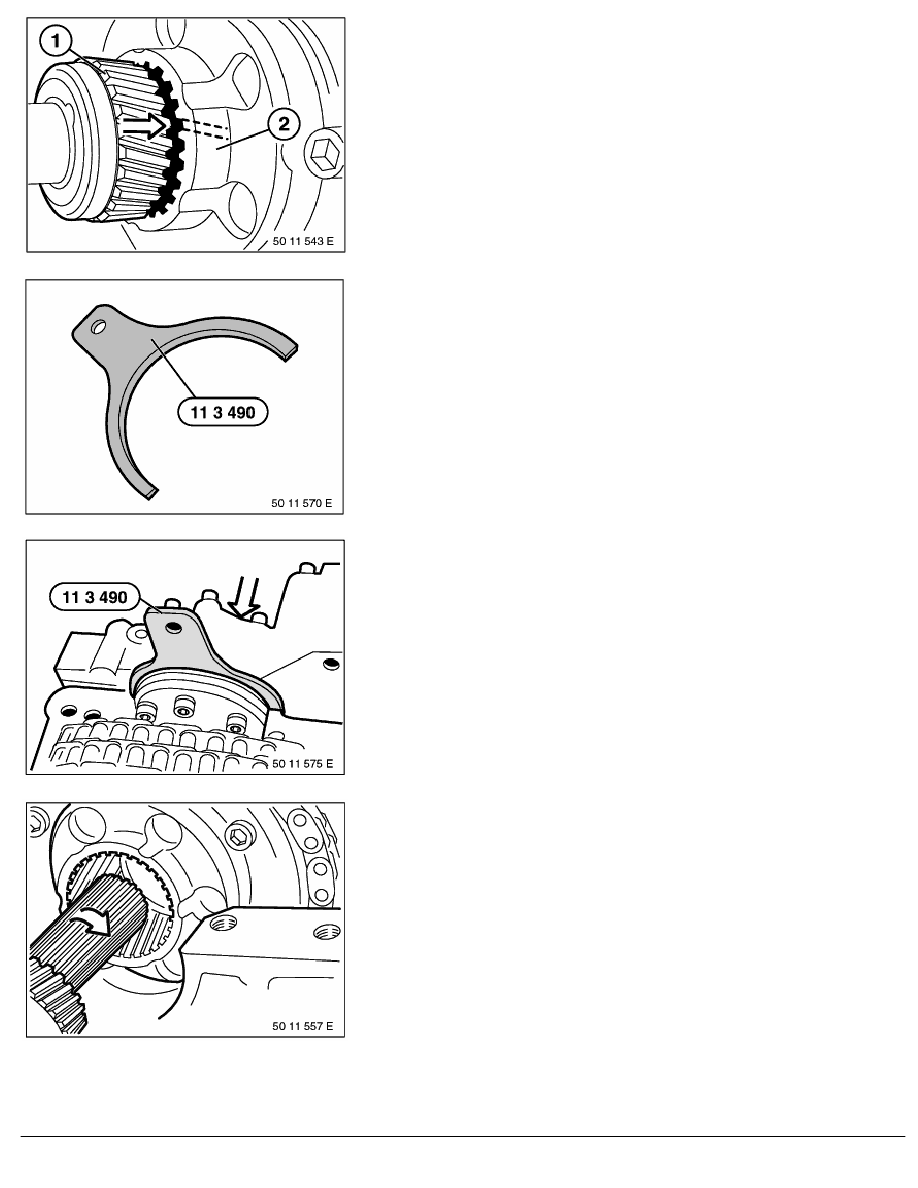 1

2

5O 11 543 E

11 3 490

5O 11 570 E

11 3 490

5O 11 575 E

5O 11 557 E