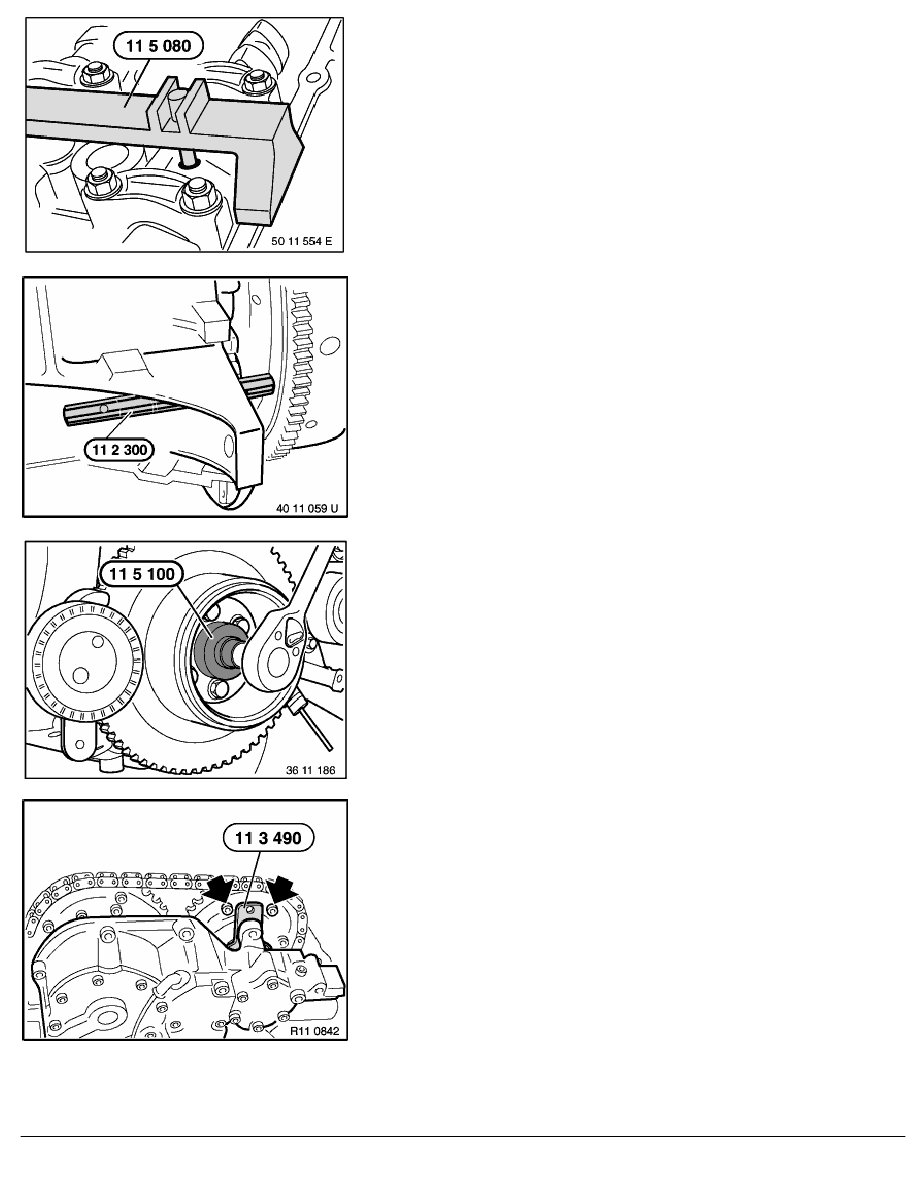 11 5 080

50 11 554 E

11 2 300

40 11 059 U

11 5 100

36 11 186

11 3 490

R11 0842