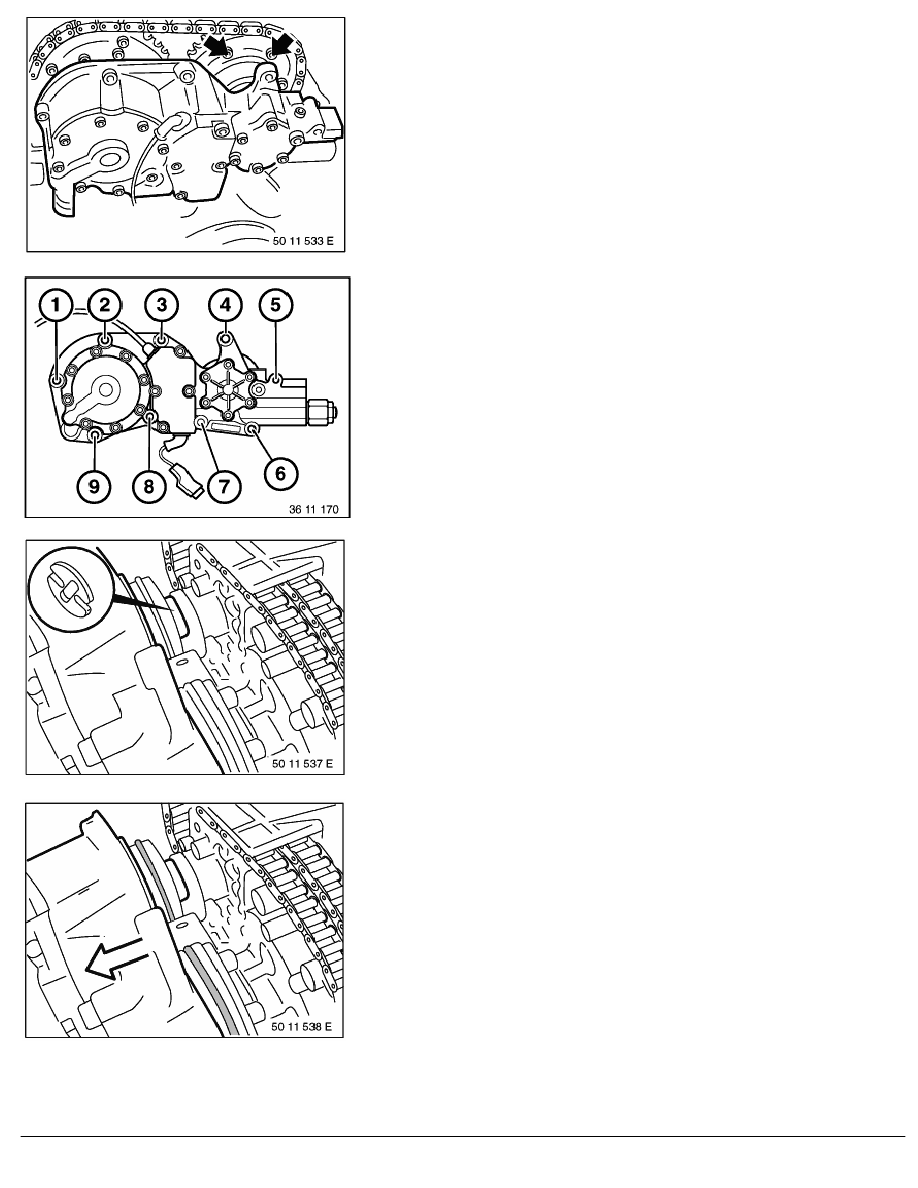 50 11 533 E

1
2
3
4
5
9
8
7
6
36 11 170

50 11 537 E

50 11 538 E