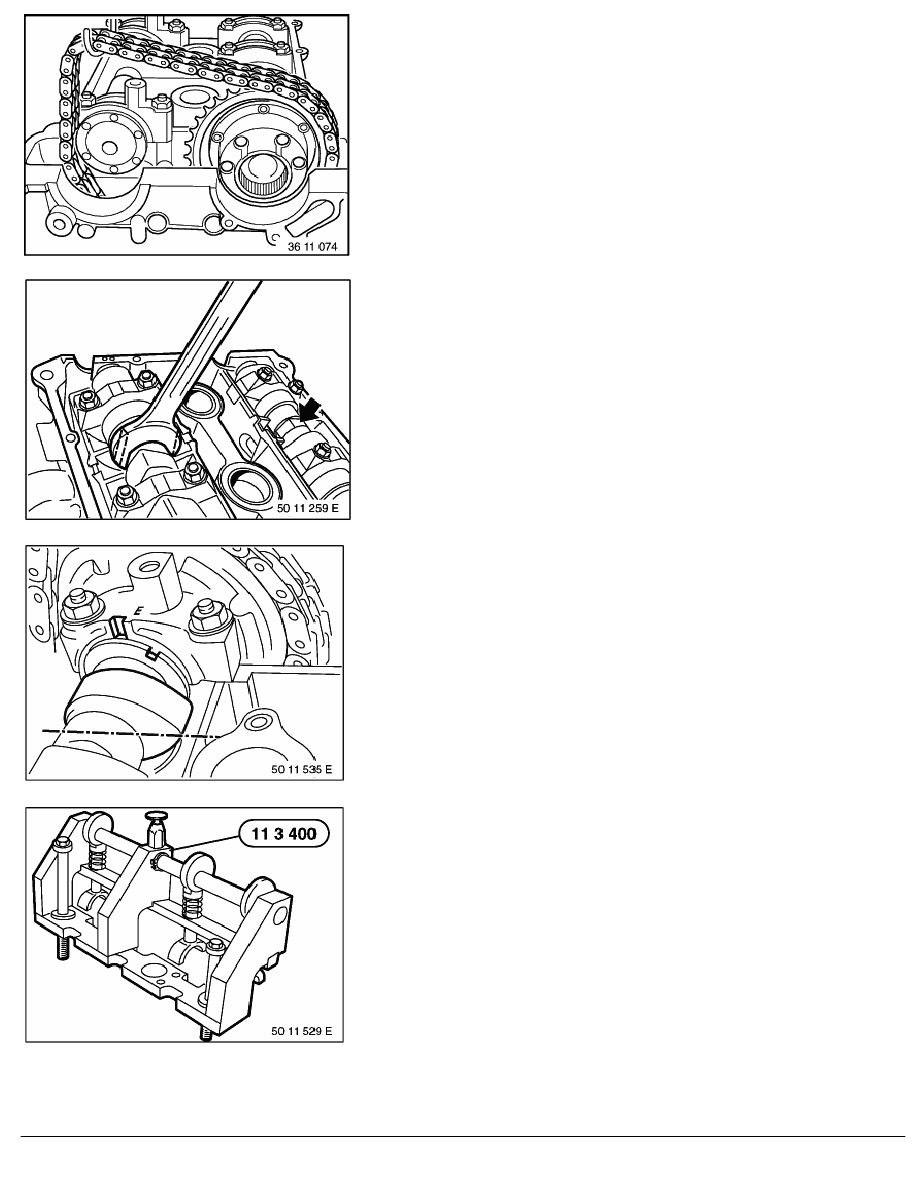 36 11 074

50 11 259 E

E

50 11 535 E

11 3 400

50 11 529 E