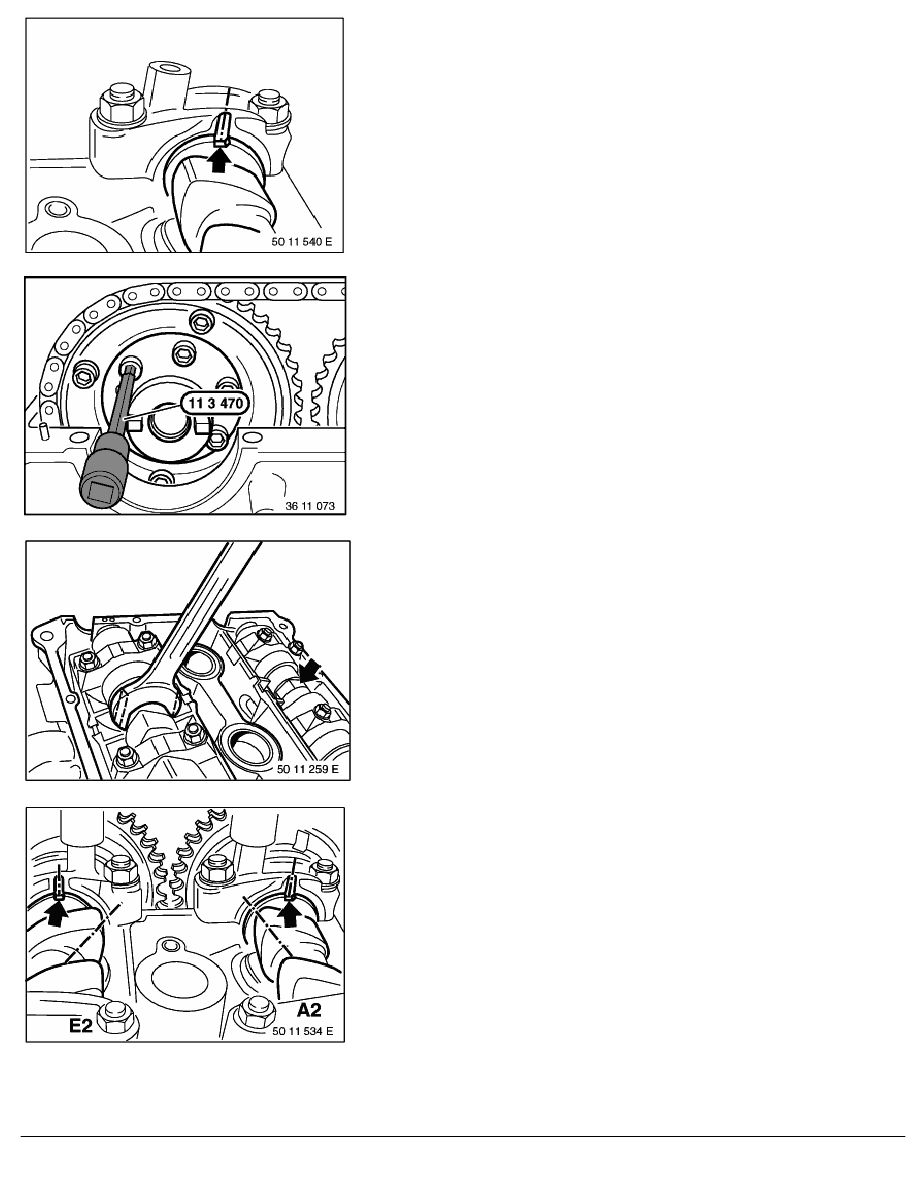 50 11 540 E

11 3 470

36 11 073

50 11 259 E

E2

A2

50 11 534 E