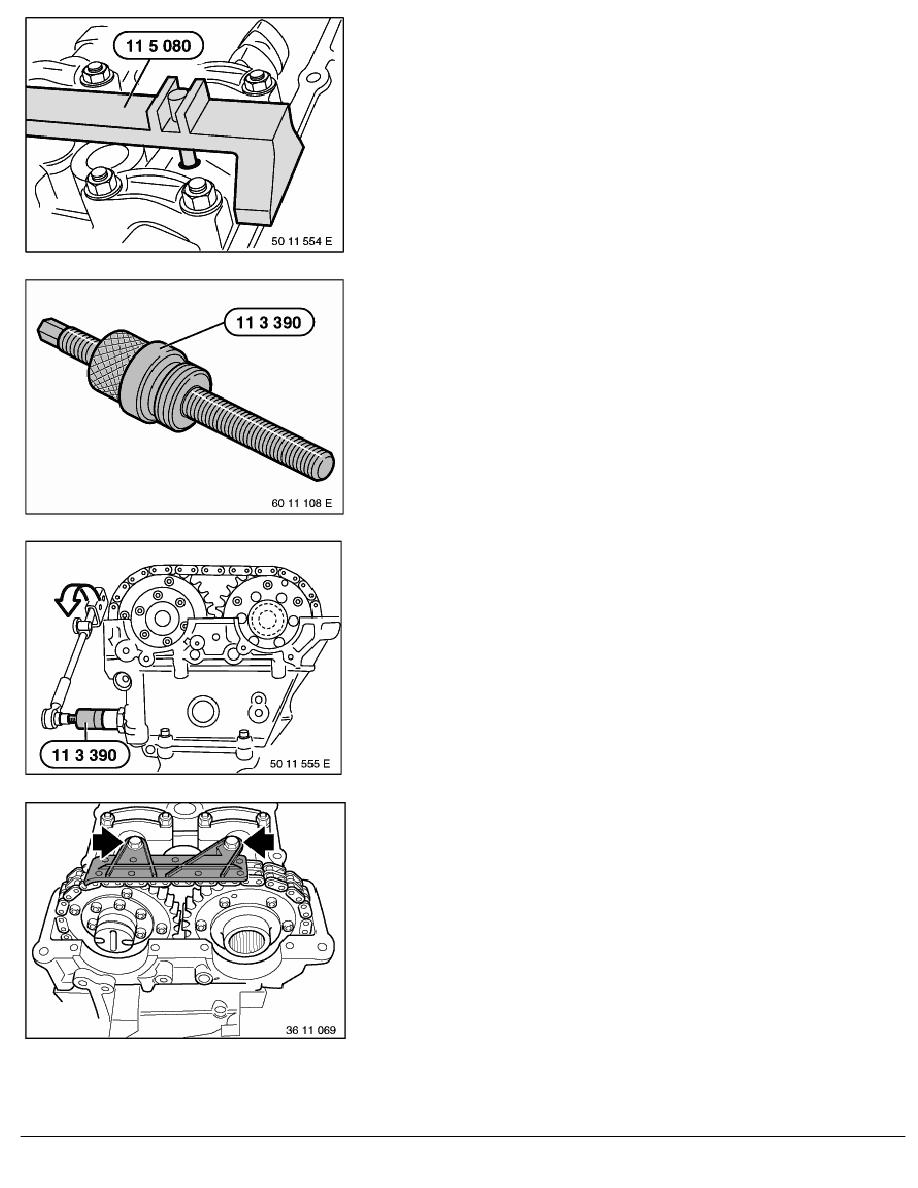 11 5 080

50 11 554 E

11 3 390

60 11 108 E

11 3 390

50 11 555 E

36 11 069