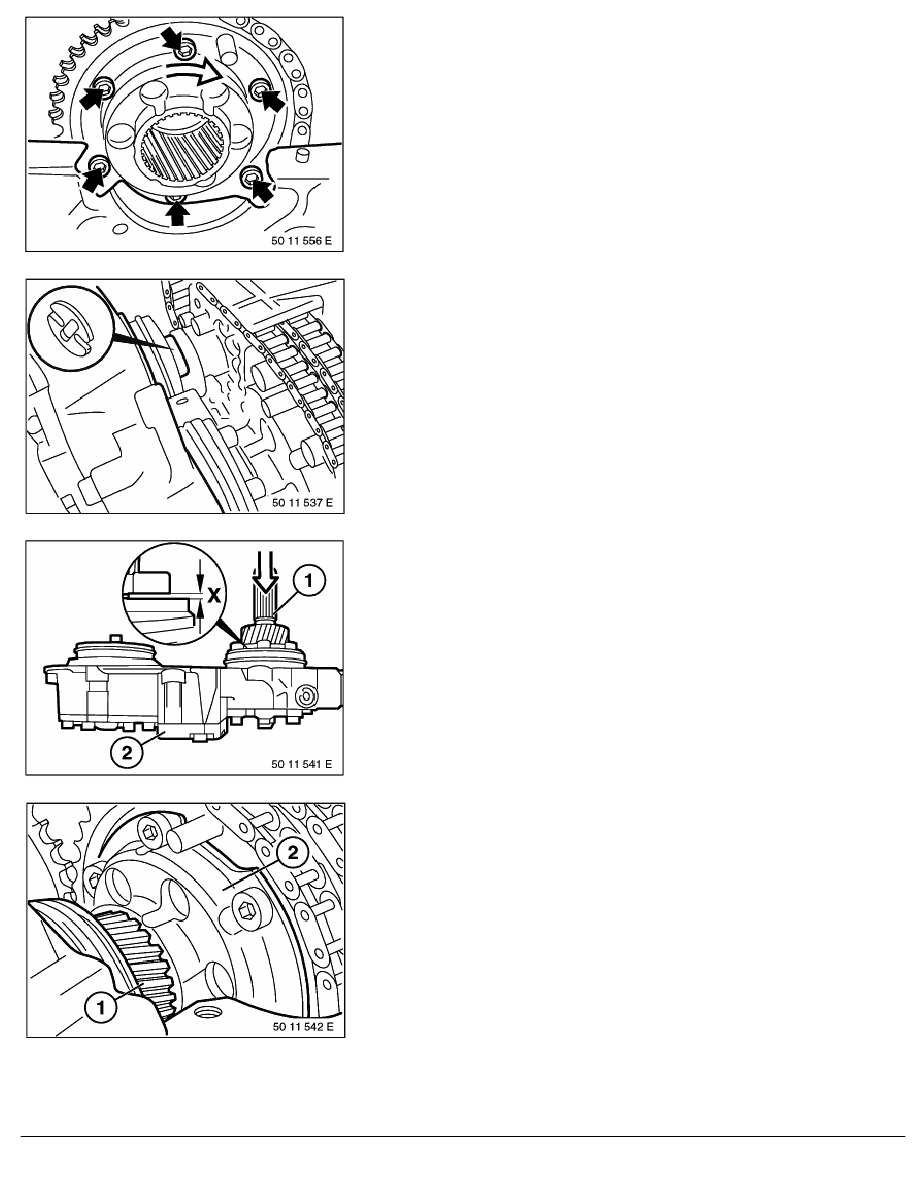 50 11 556 E

50 11 537 E

X

1

2

50 11 541 E

2

1

50 11 542 E