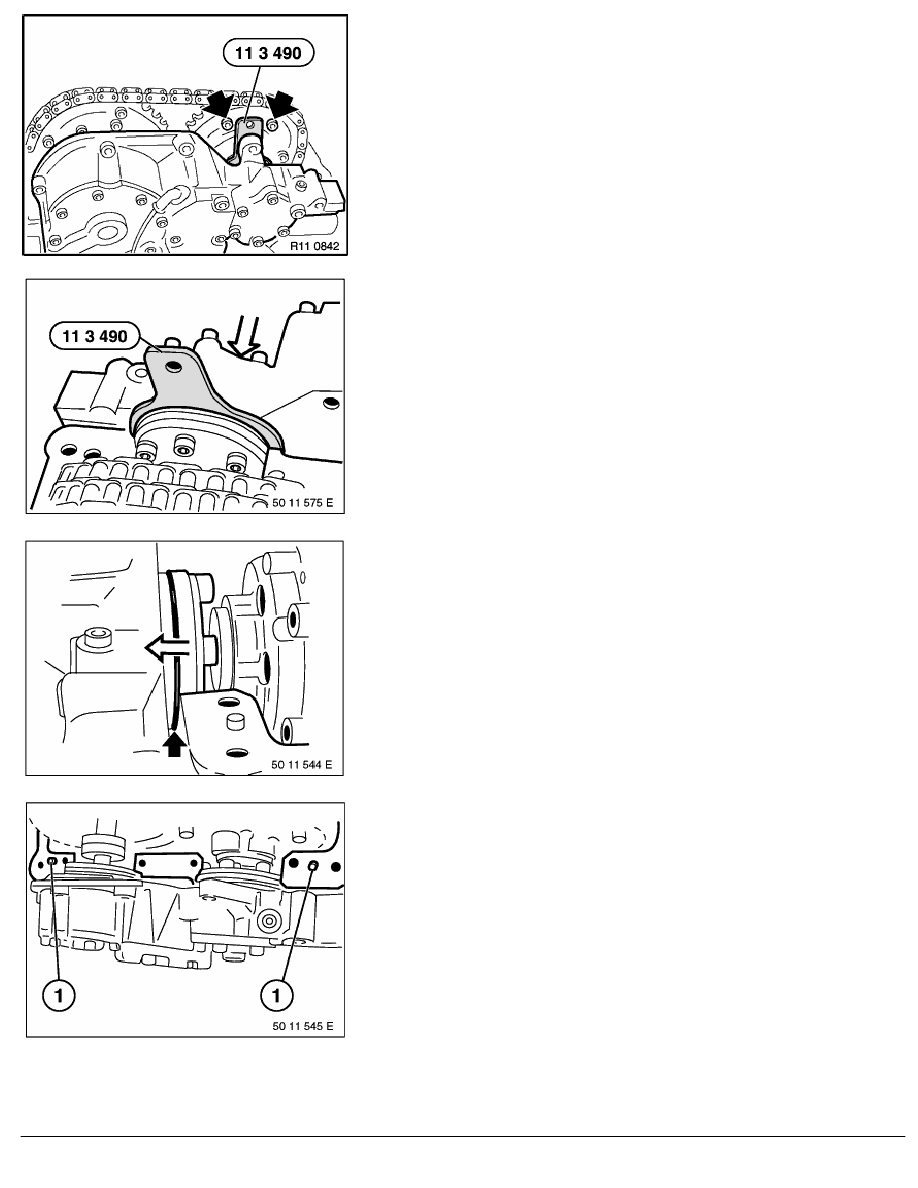 11 3 490

R11 0842

11 3 490

50 11 575 E

50 11 544 E

1

1

50 11 545 E