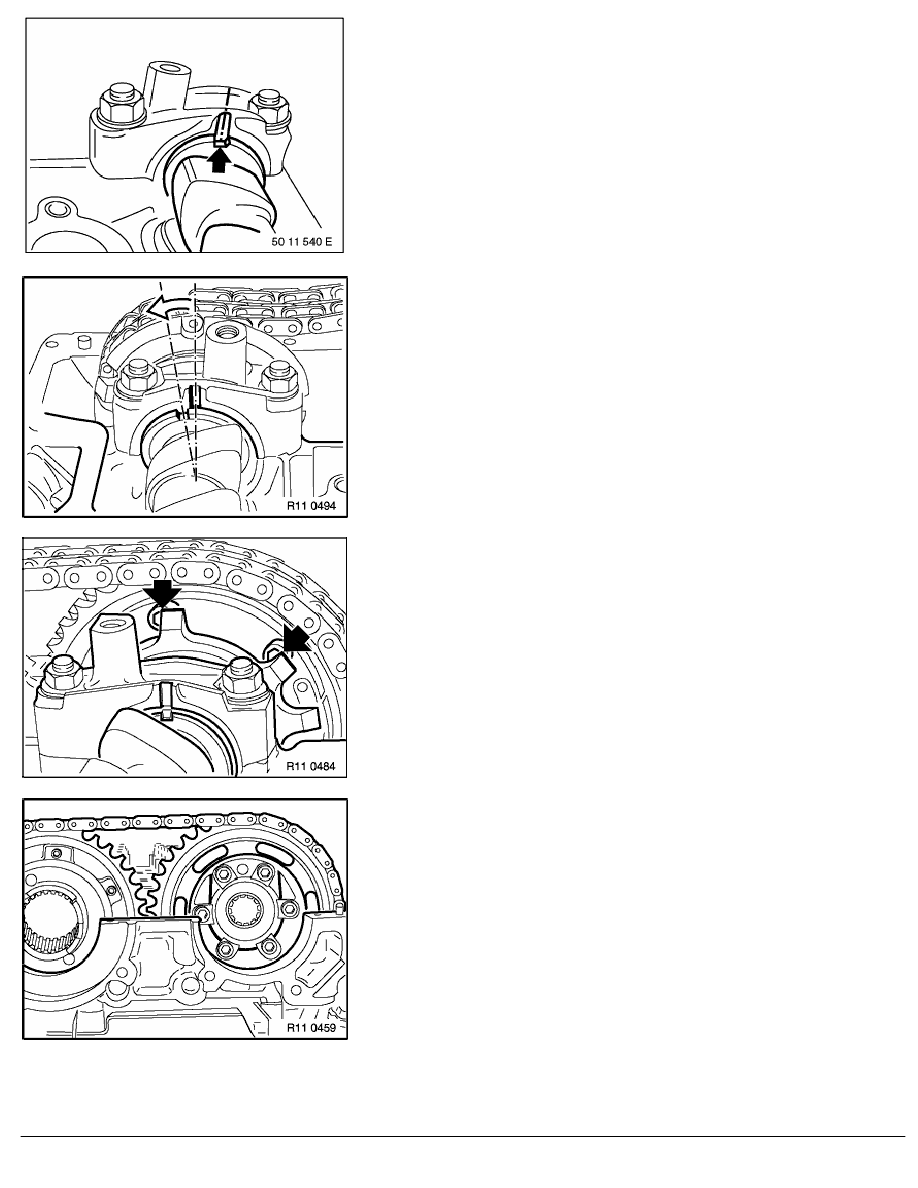 50 11 540 E

R11 0494

R11 0484

R11 0459