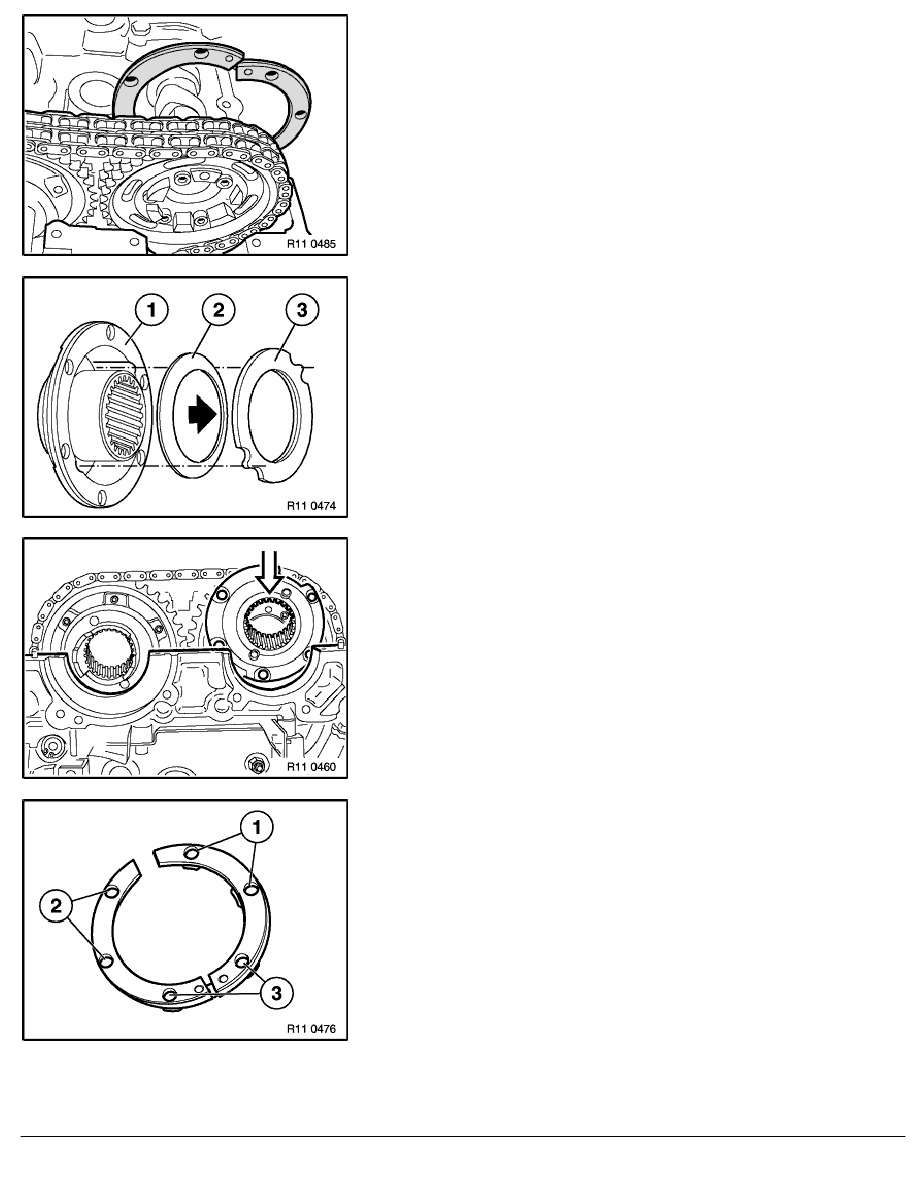 R11 0485

1
2
3

R11 0474

R11 0460

1
2
3

R11 0476