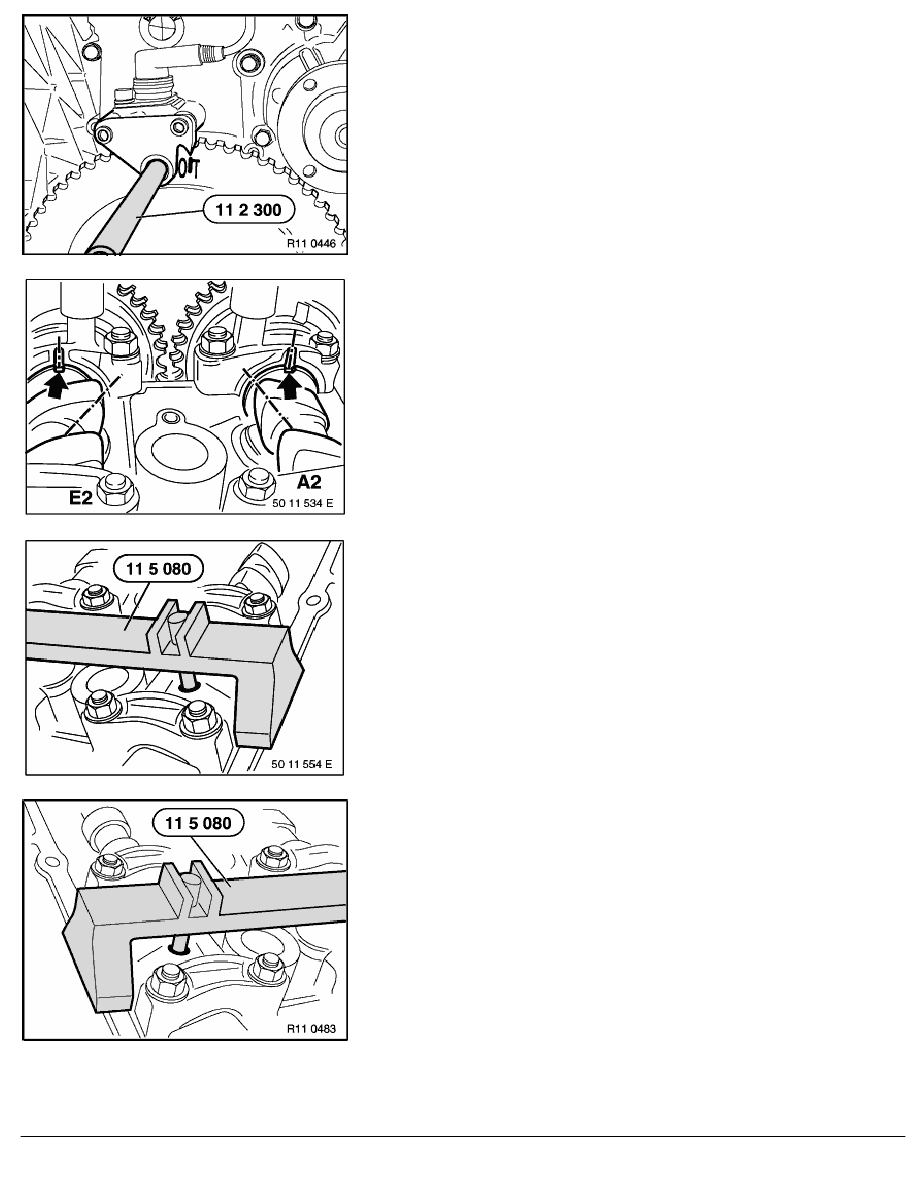 11 2 300
R11 0446

E2
A2
50 11 534 E

11 5 080
50 11 554 E

11 5 080
R11 0483