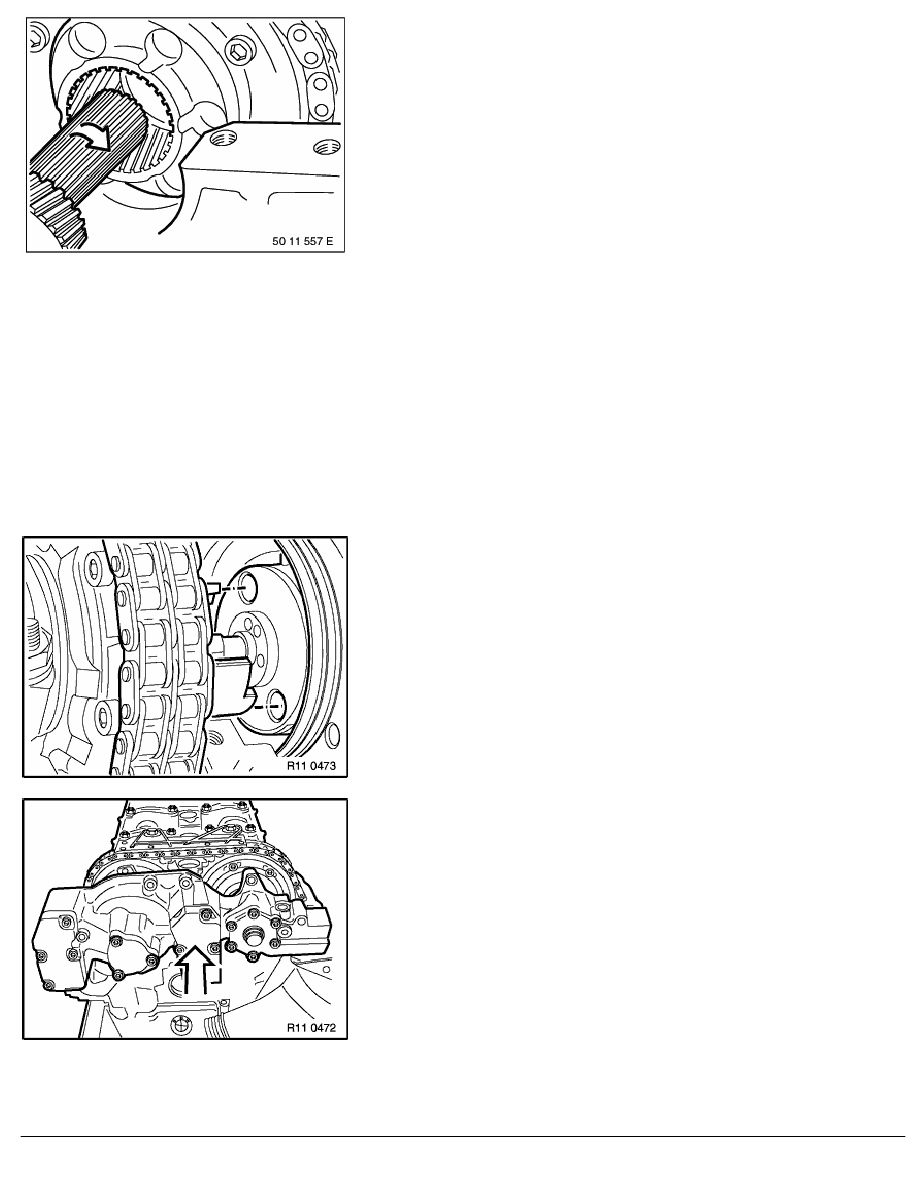 50 11 557 E

R11 0473

R11 0472