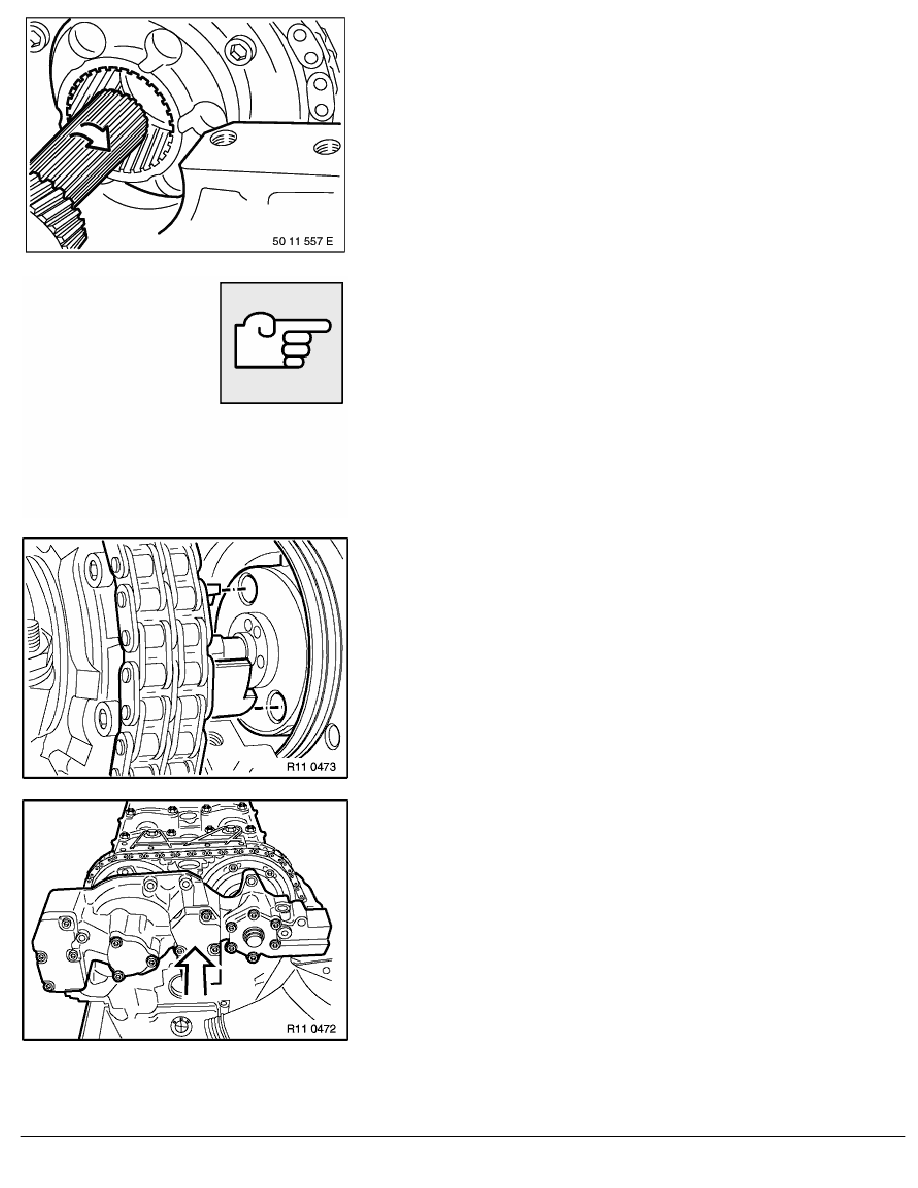 50 11 557 E

R11 0473

R11 0472