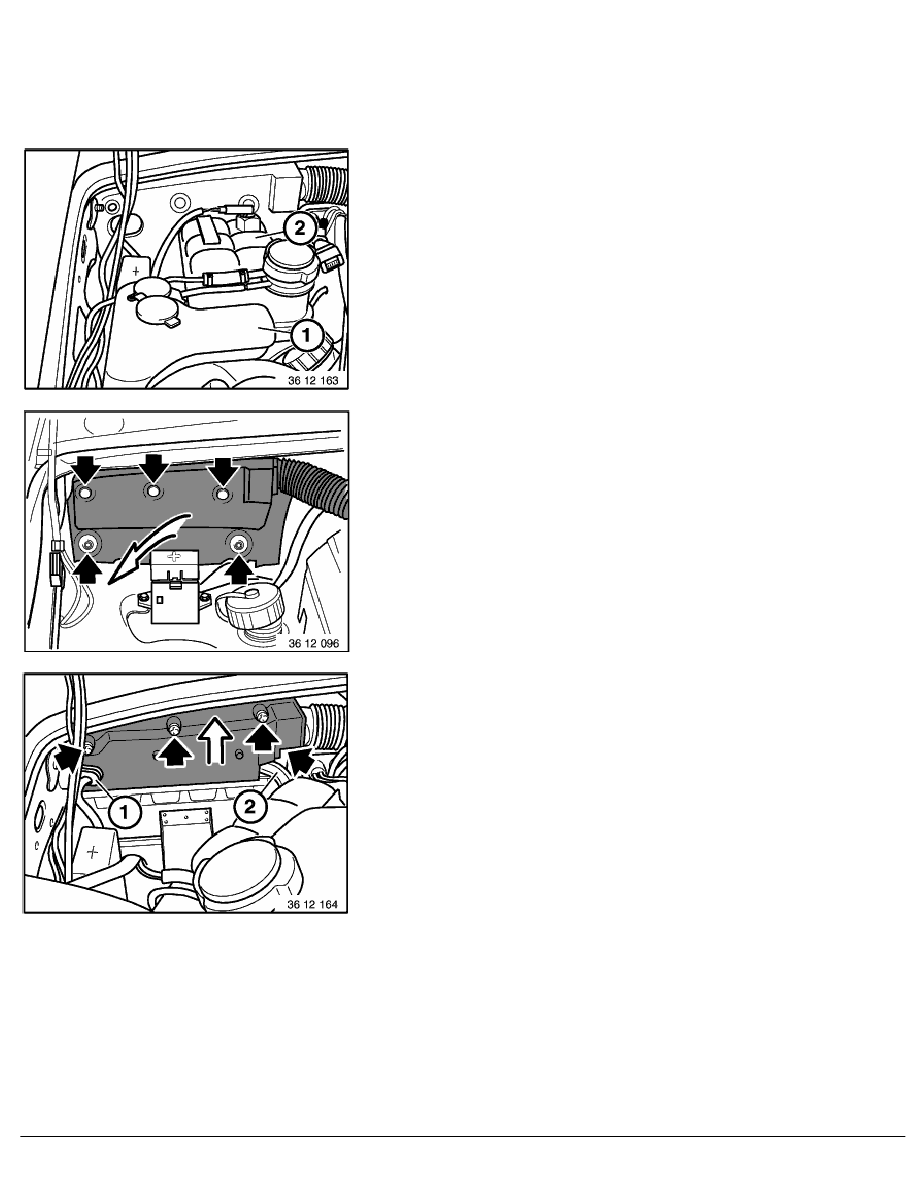 2

+

1

36 12 163

36 12 096

1

2

+

36 12 164