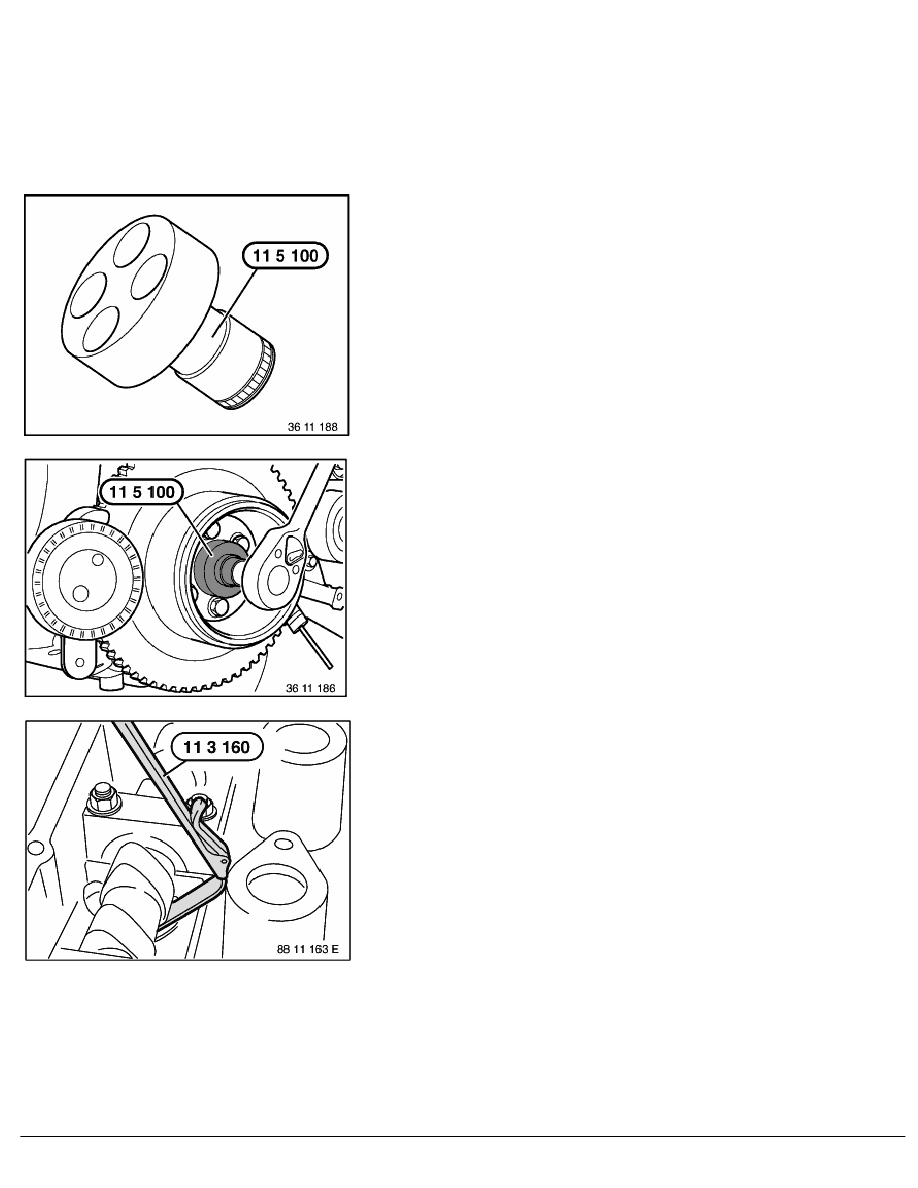 11 5 100

36 11 188

11 5 100

36 11 186

11 3 160

88 11 163 E