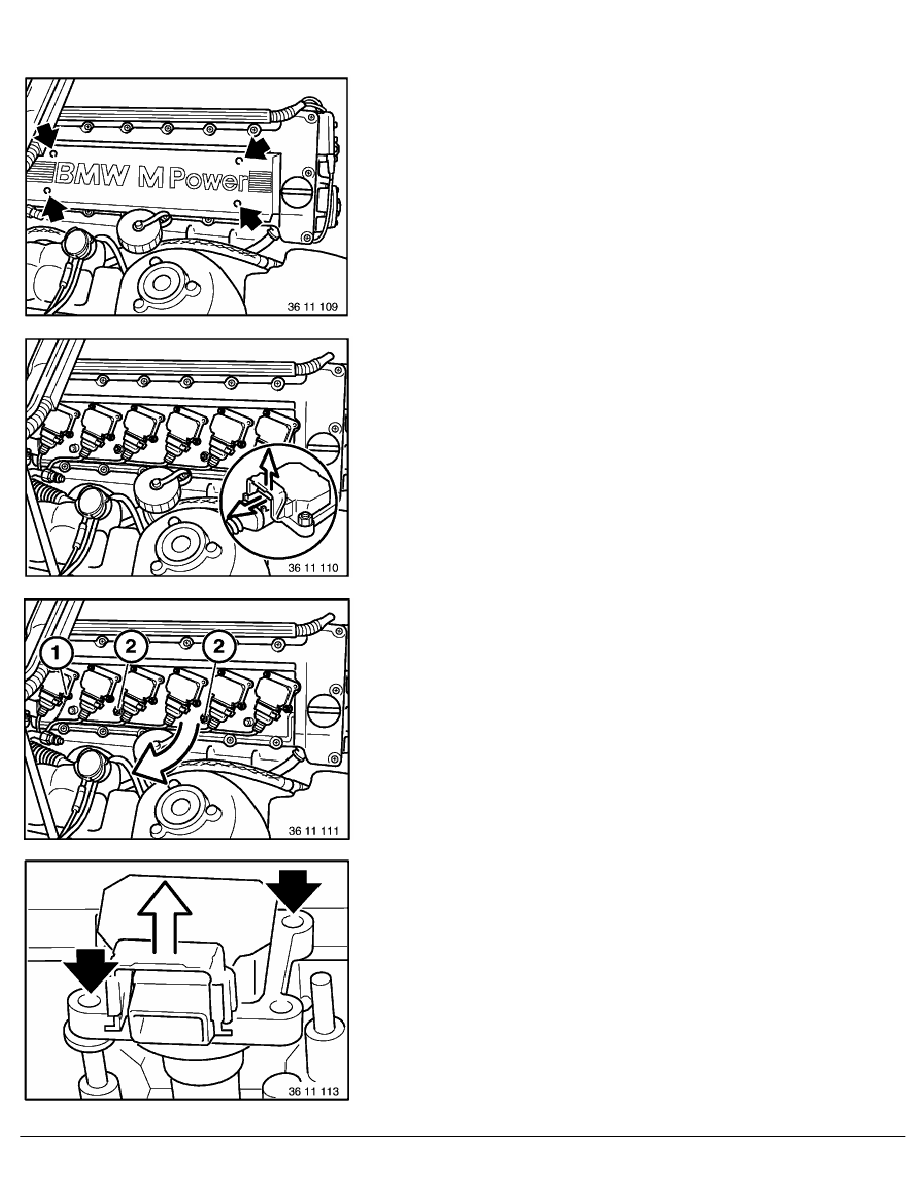 BMW M Power

36 11 109

36 11 110

1
2
2

36 11 111

36 11 113