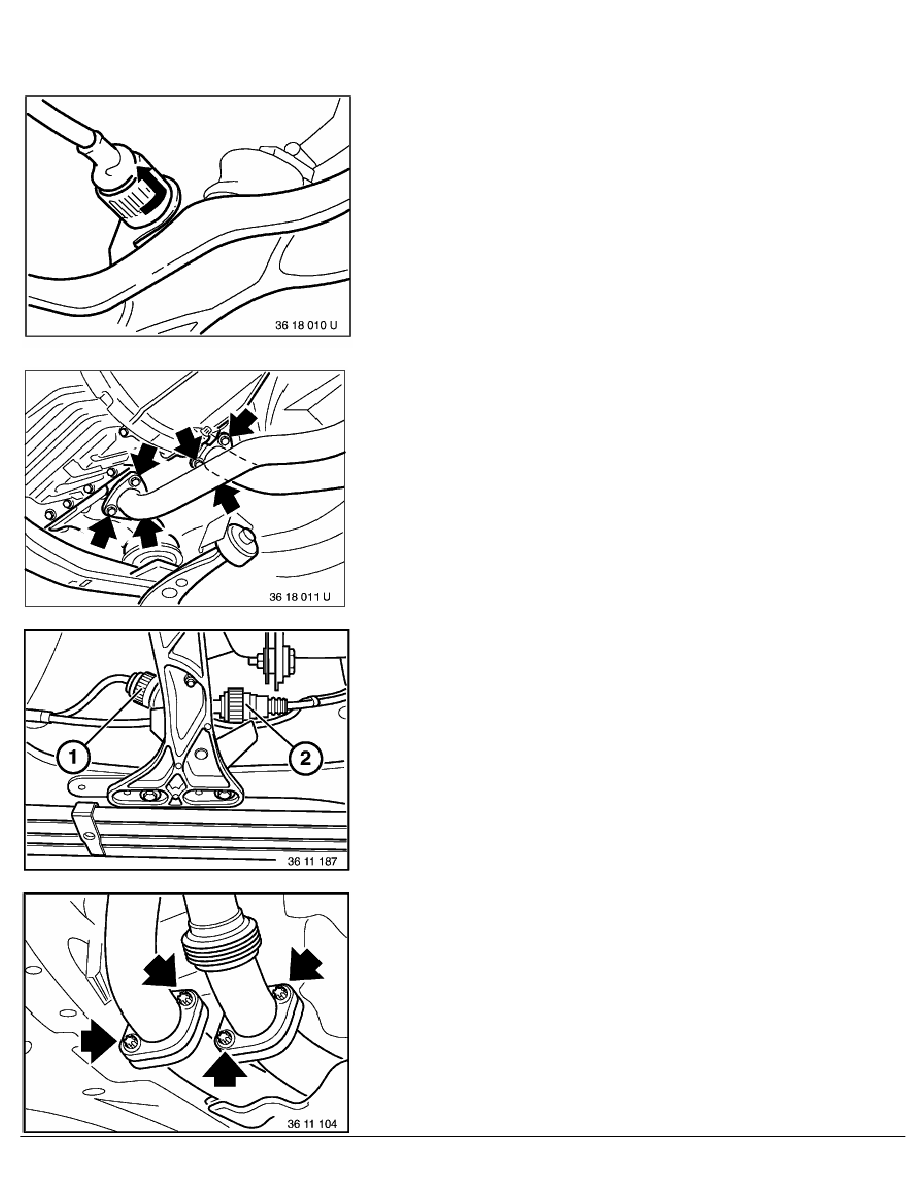 36 18 010 U

36 18 011 U

1

2

36 11 187

36 11 104