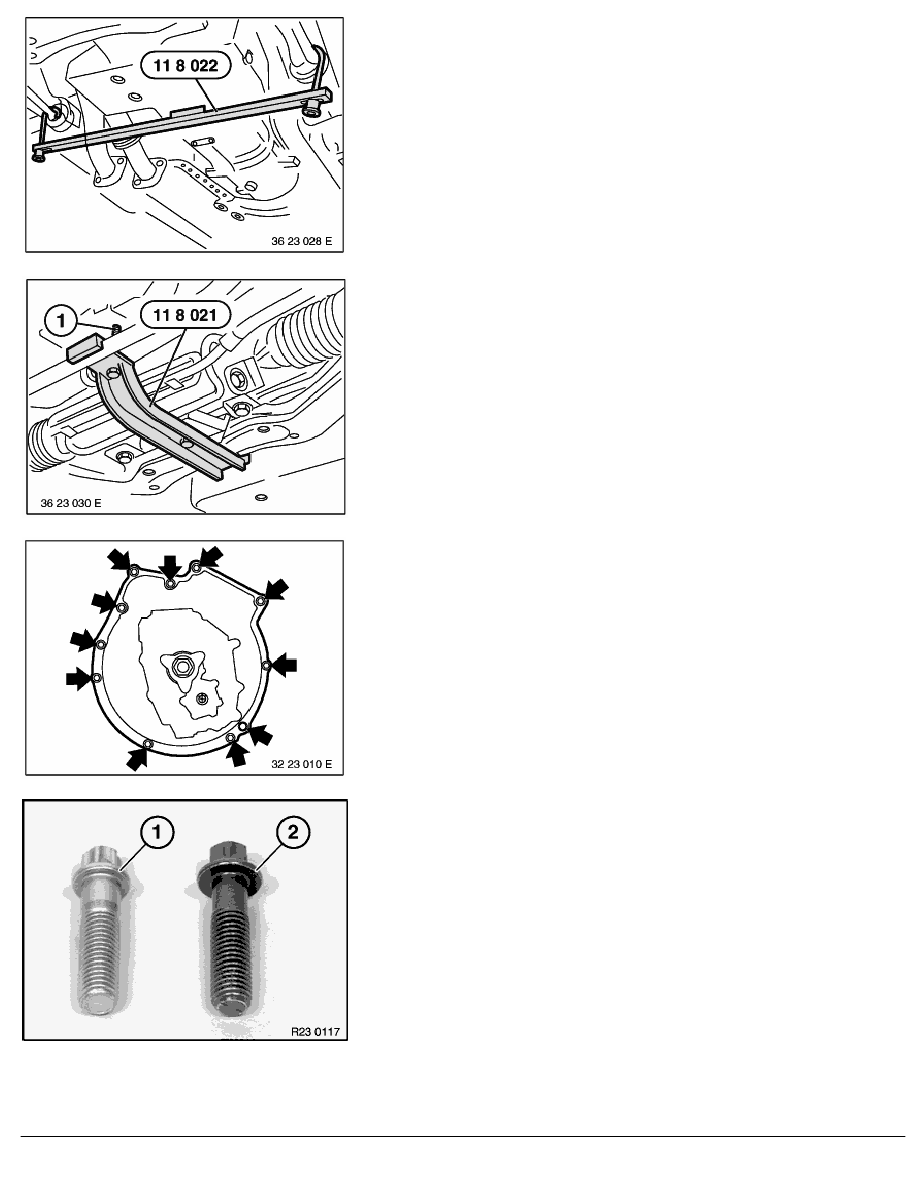 11 8 022

36 23 028 E

1

11 8 021

36 23 030 E

32 23 010 E

1

2

R23 0117