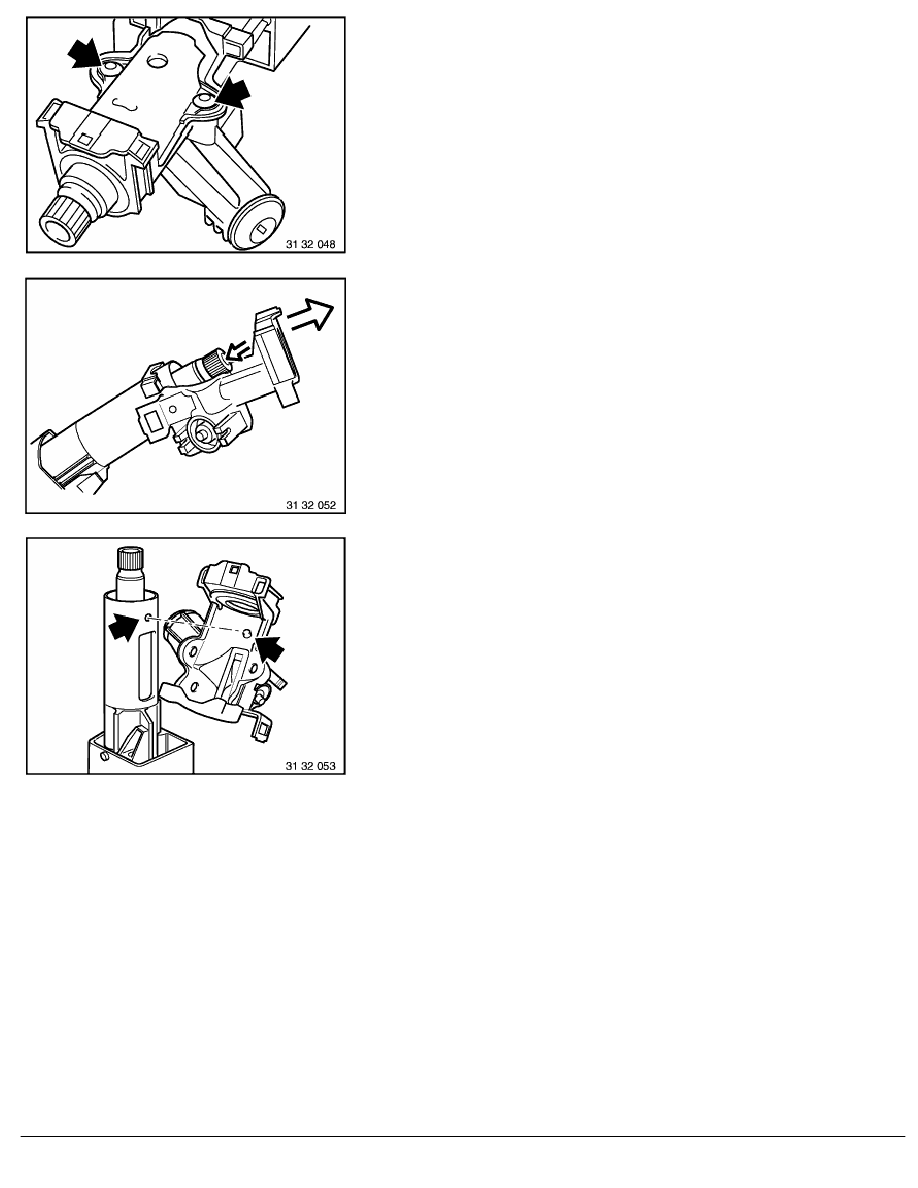 31 32 048

31 32 052

31 32 053