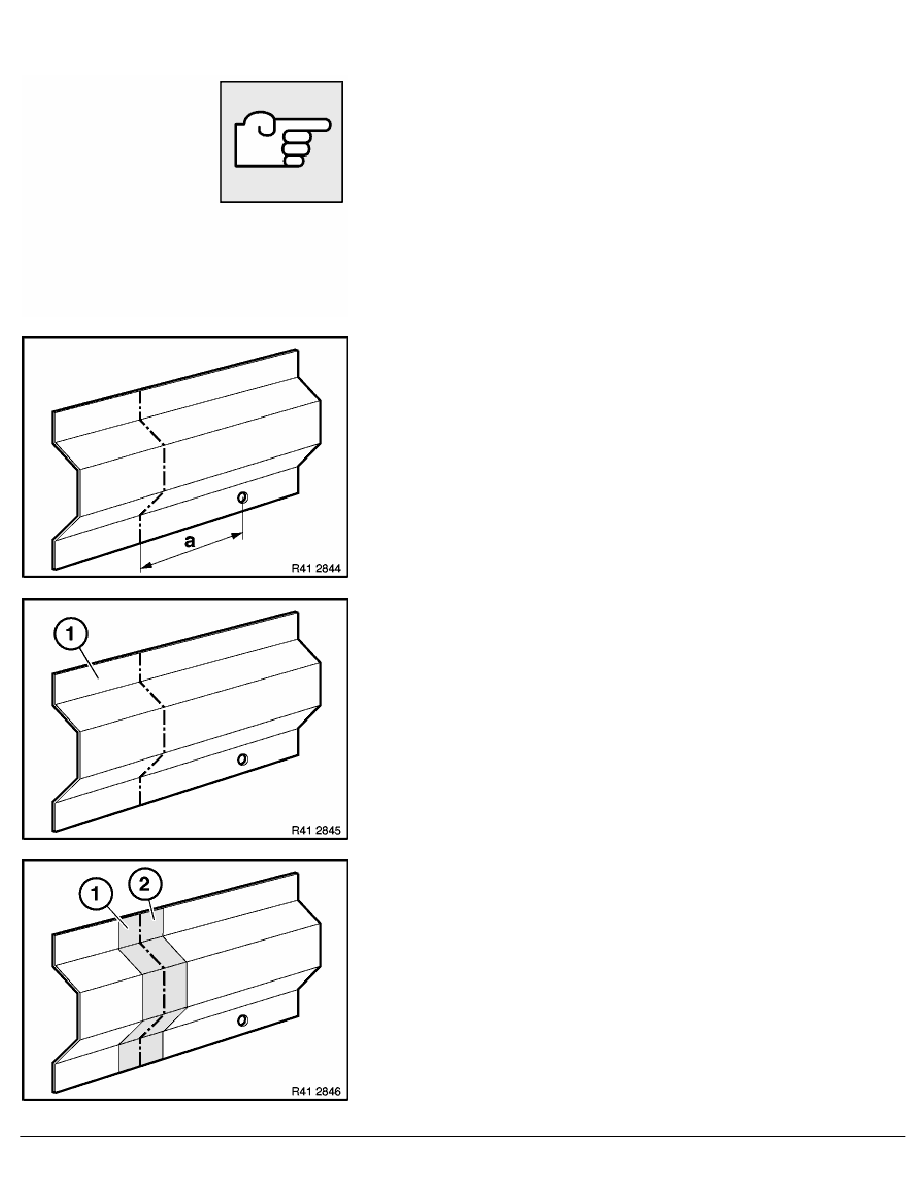 a

R41 2844

1

R41 2845

1
2

R41 2846