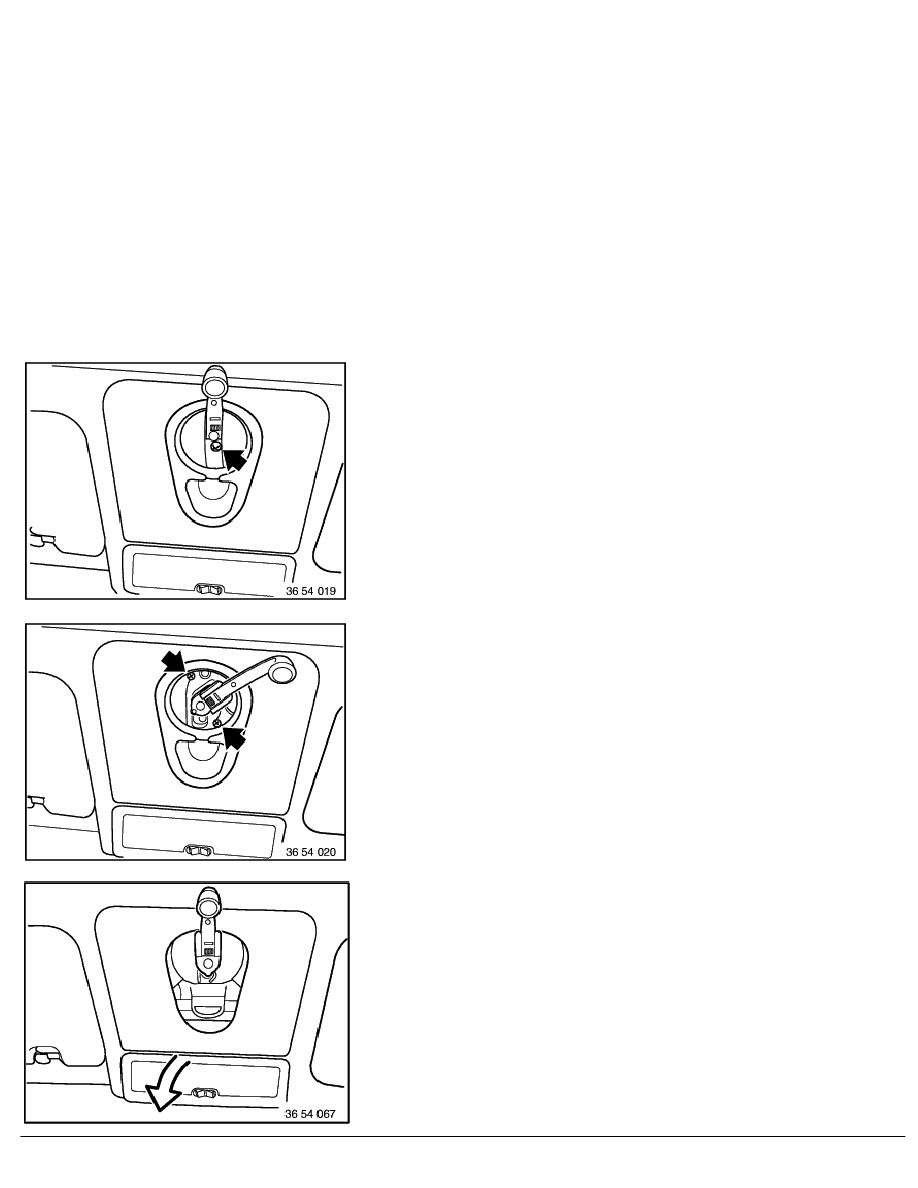 36 54 019

36 54 020

36 54 067