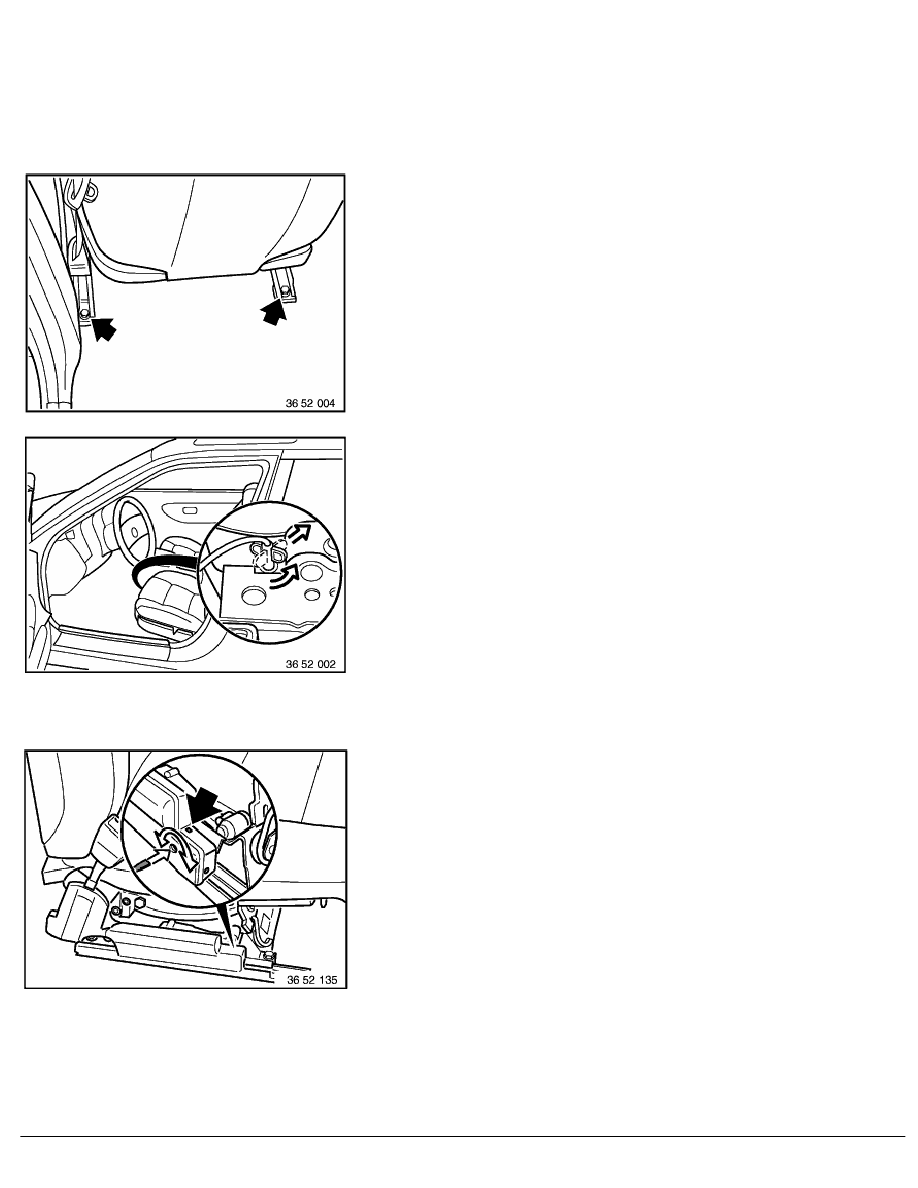 36 52 004

36 52 002

36 52 135