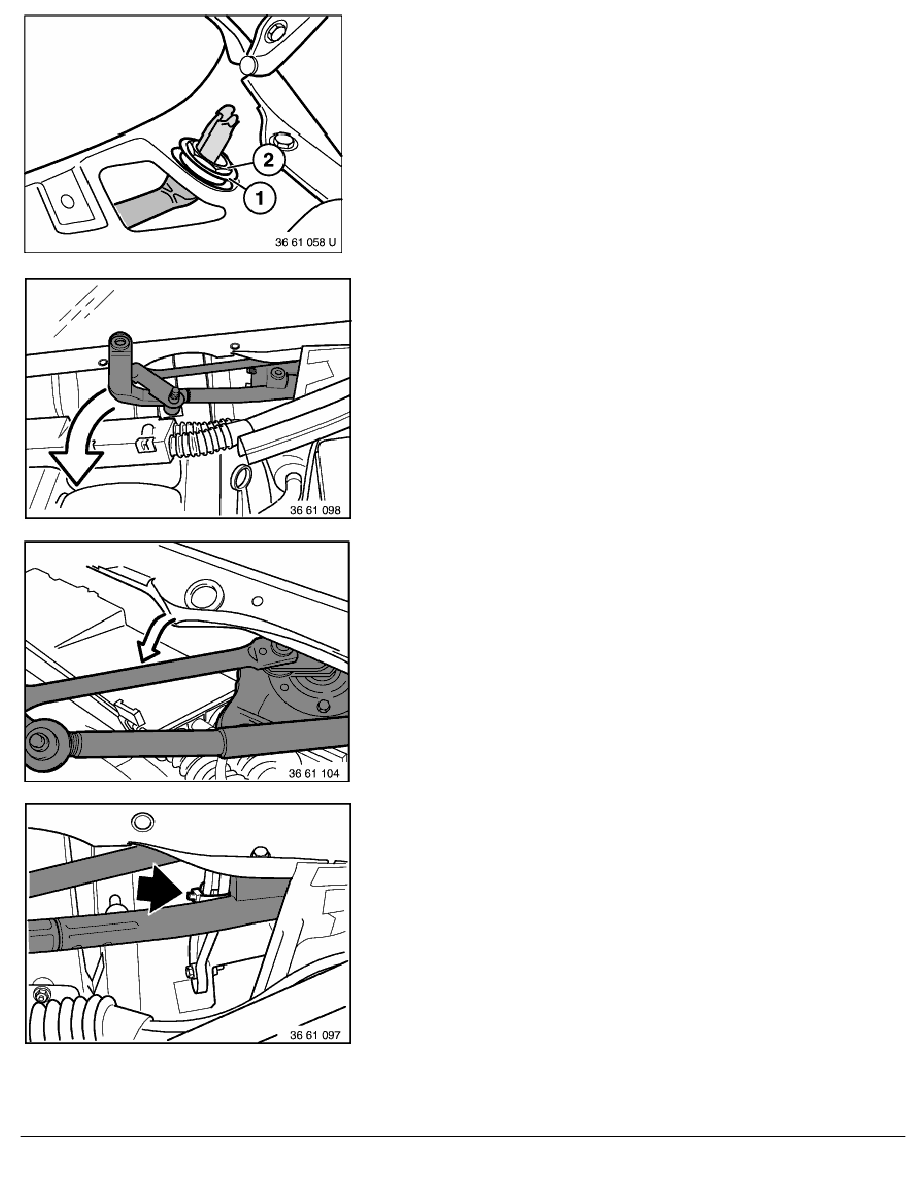 2
1
36 61 058 U

36 61 098

36 61 104

36 61 097