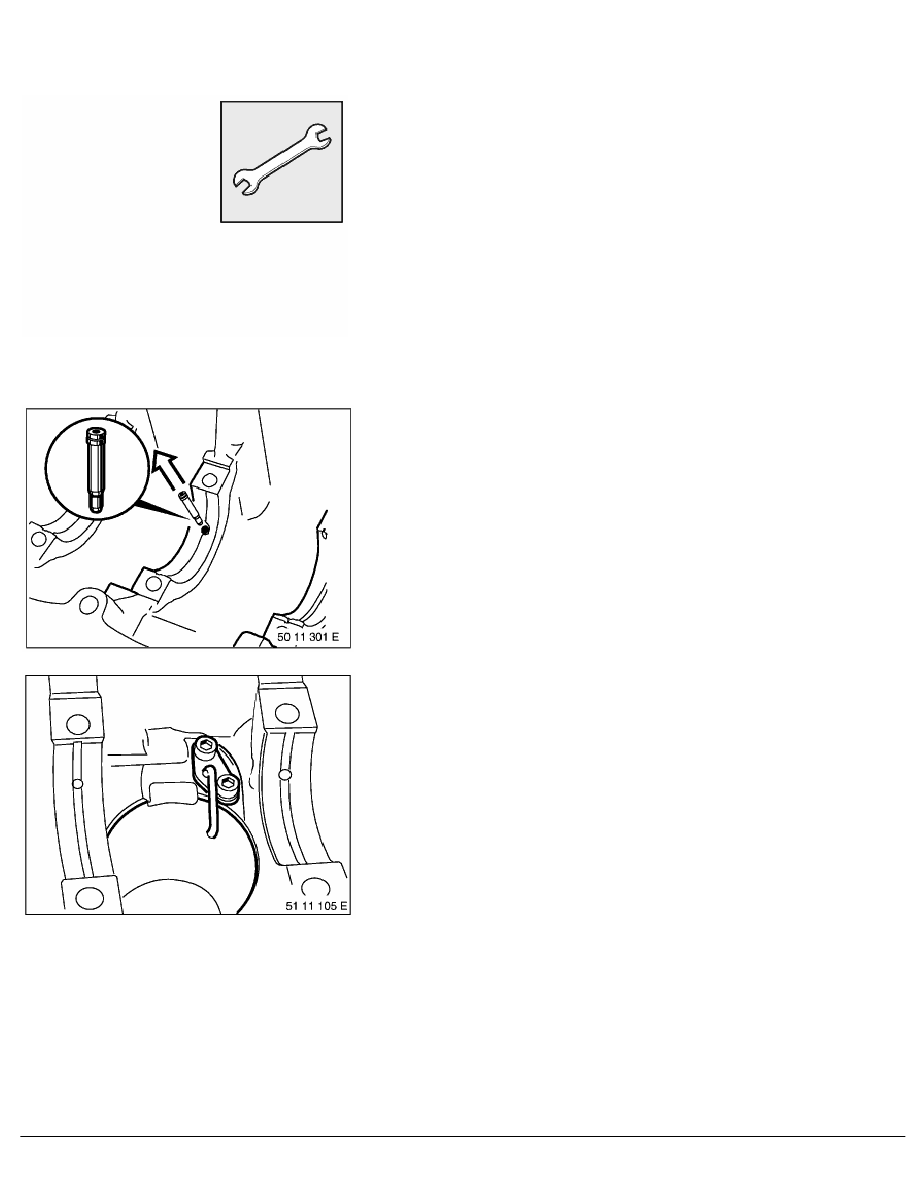 50 11 301 E

51 11 105 E