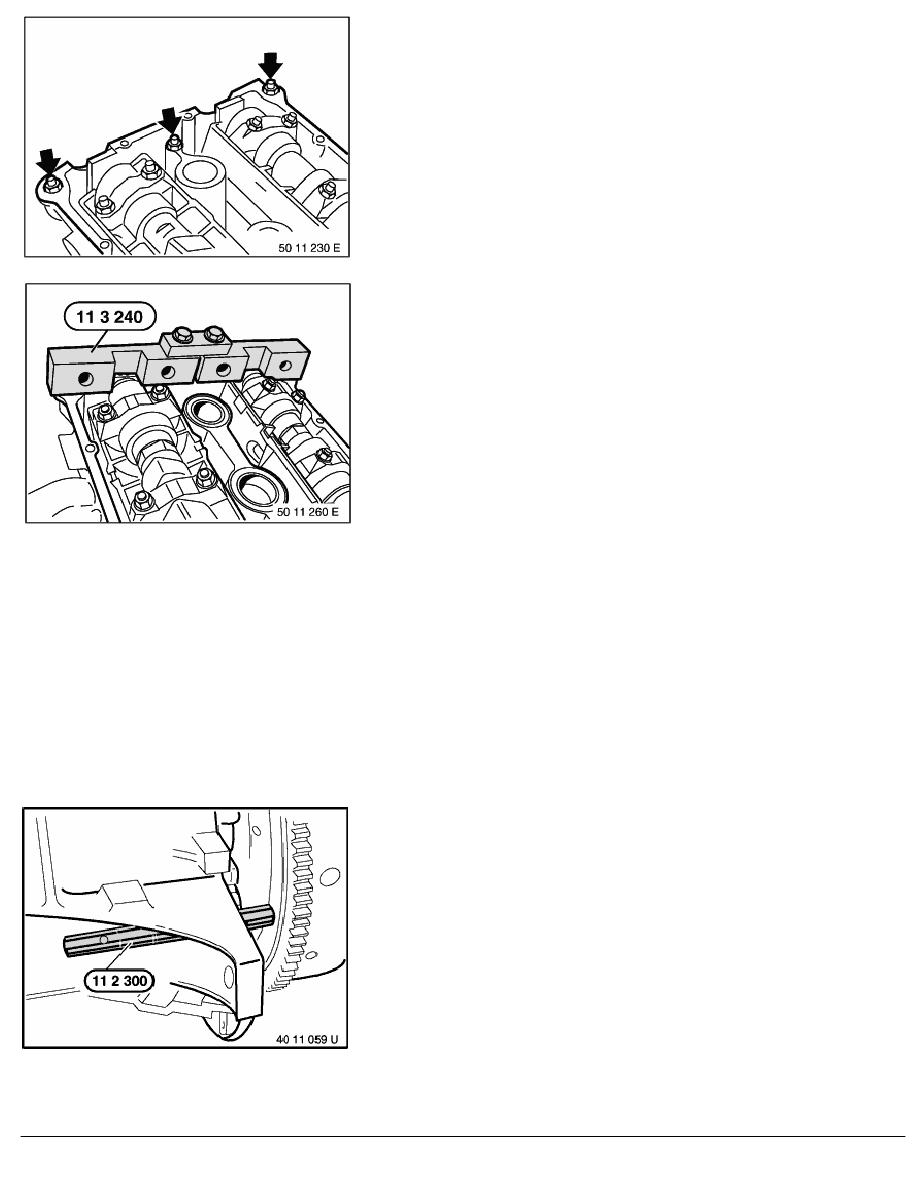 50 11 230 E

11 3 240

50 11 260 E

11 2 300

40 11 059 U