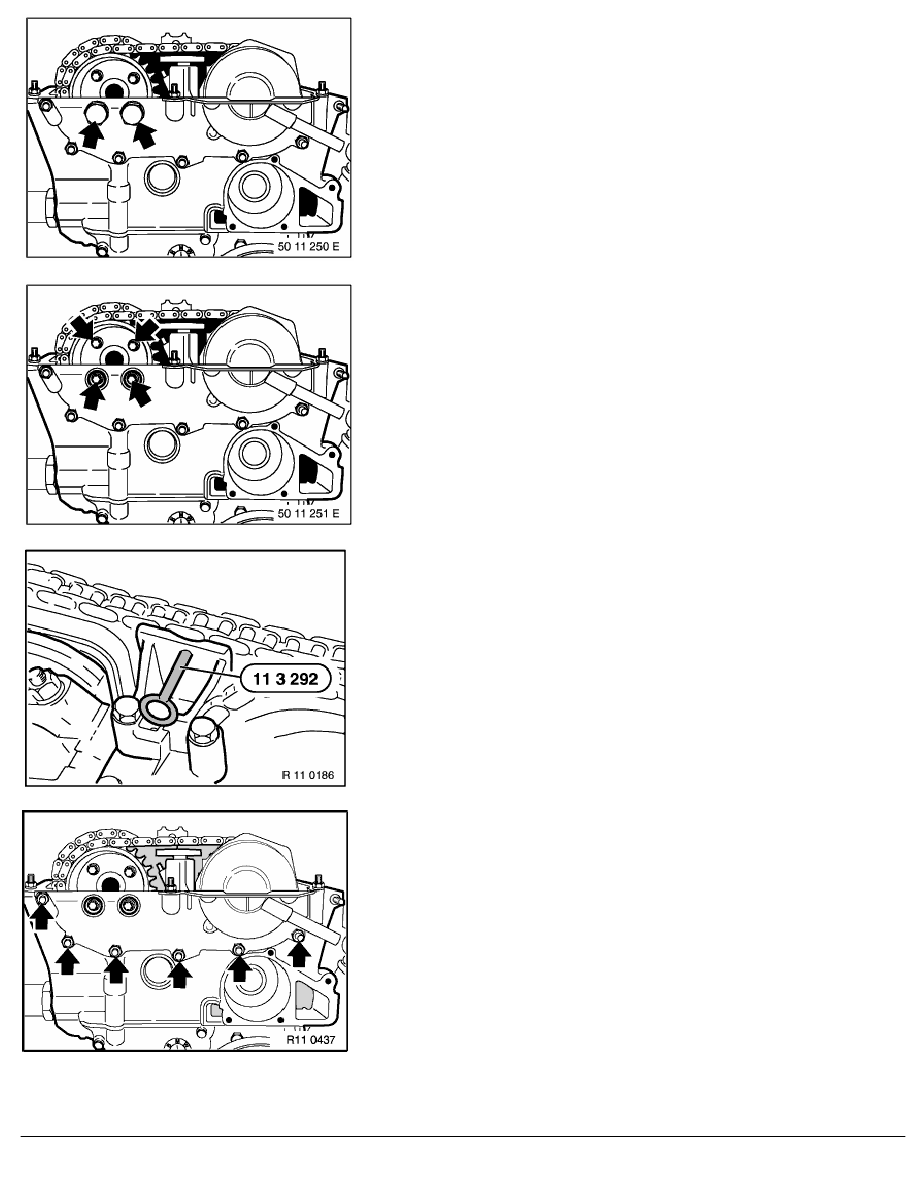 50 11 250 E

50 11 251 E

11 3 292

R 11 0186

R11 0437