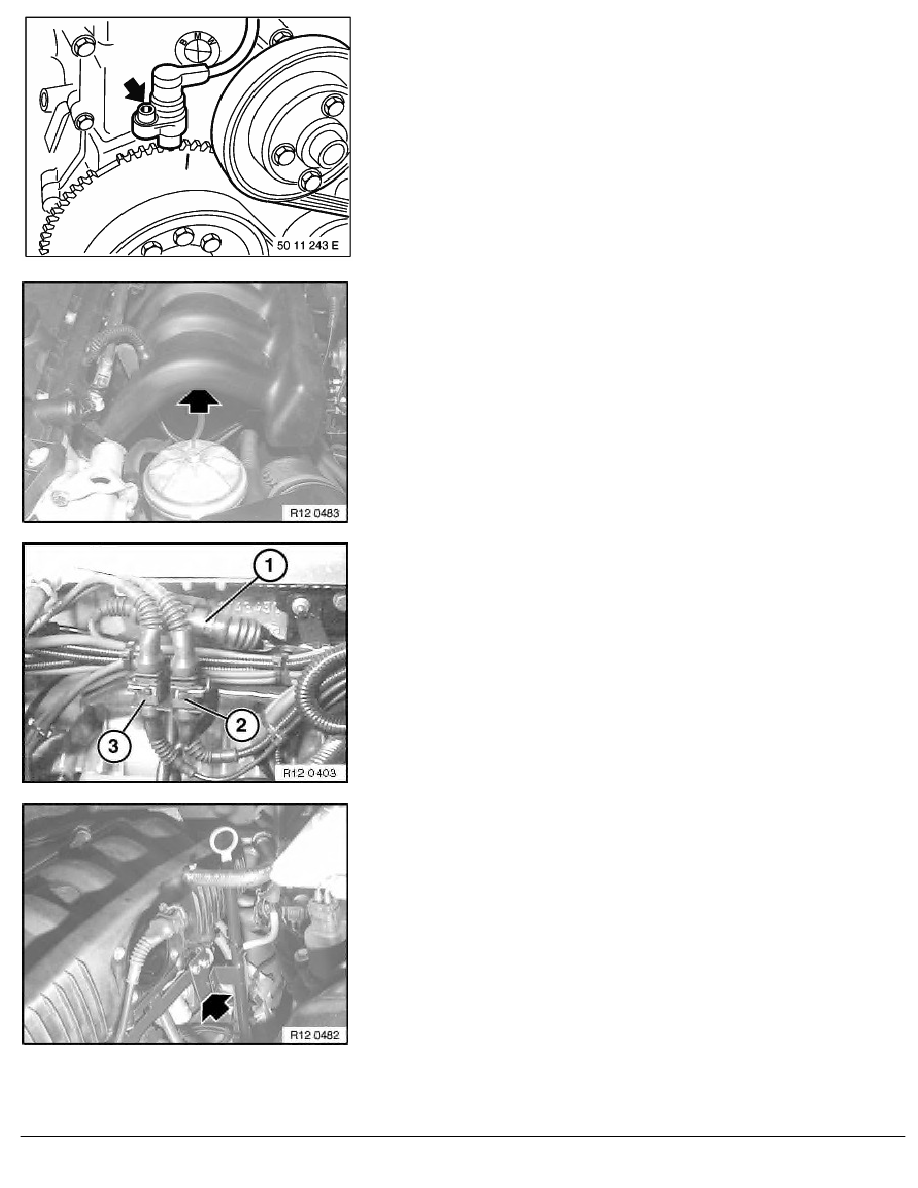 50 11 243 E

R12 0483

1

2

3

R12 0403

R12 0482