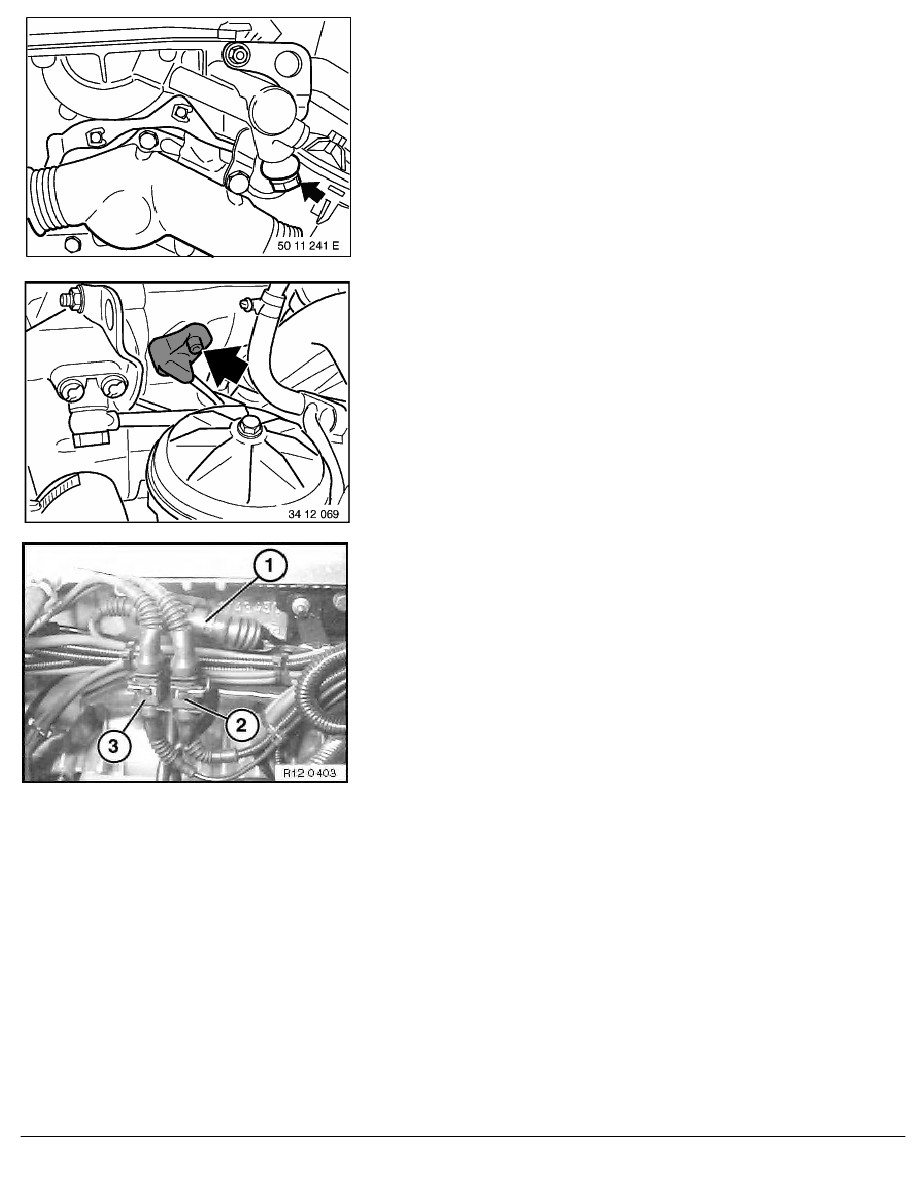 50 11 241 E

34 12 069

1

2

3

R12 0403