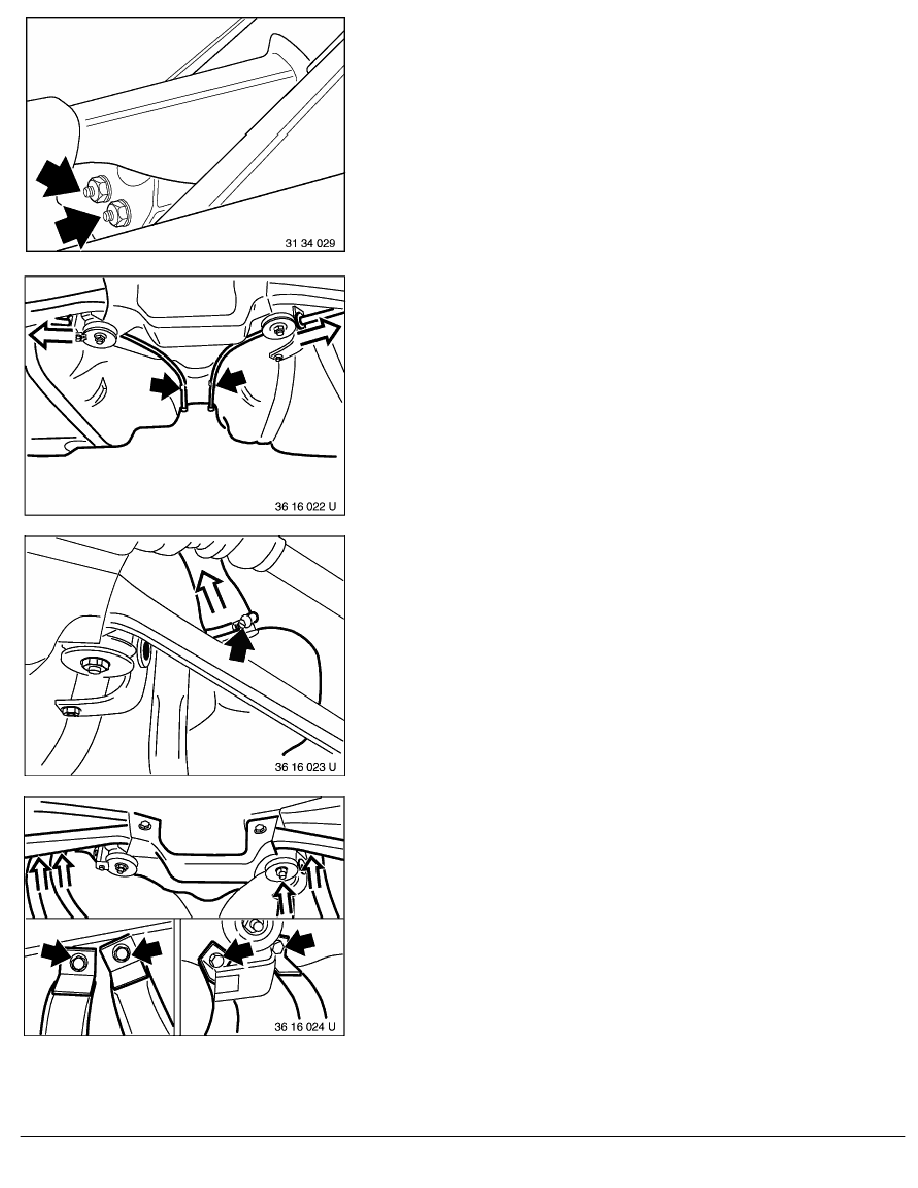 31 34 029

36 16 022 U

36 16 023 U

36 16 024 U