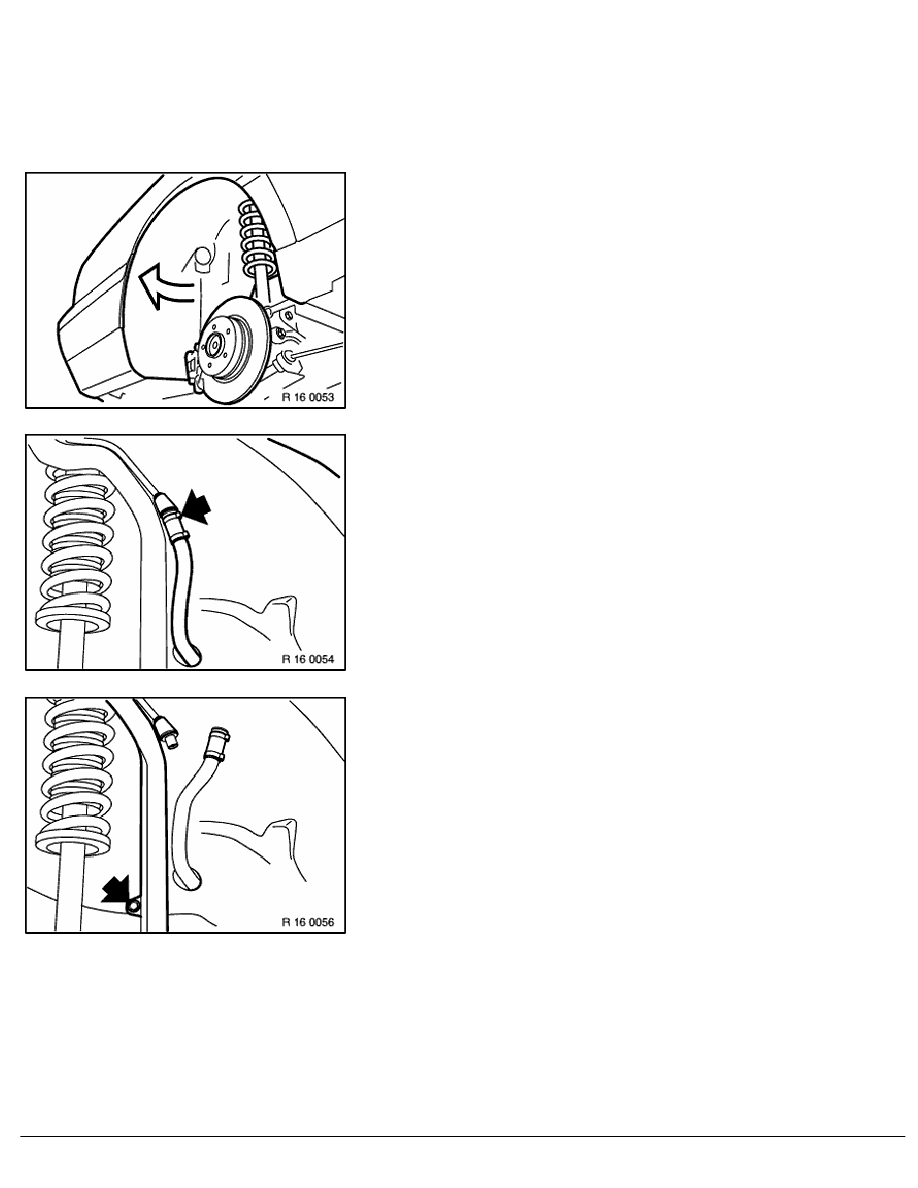 IR 16 0053

IR 16 0054

IR 16 0056