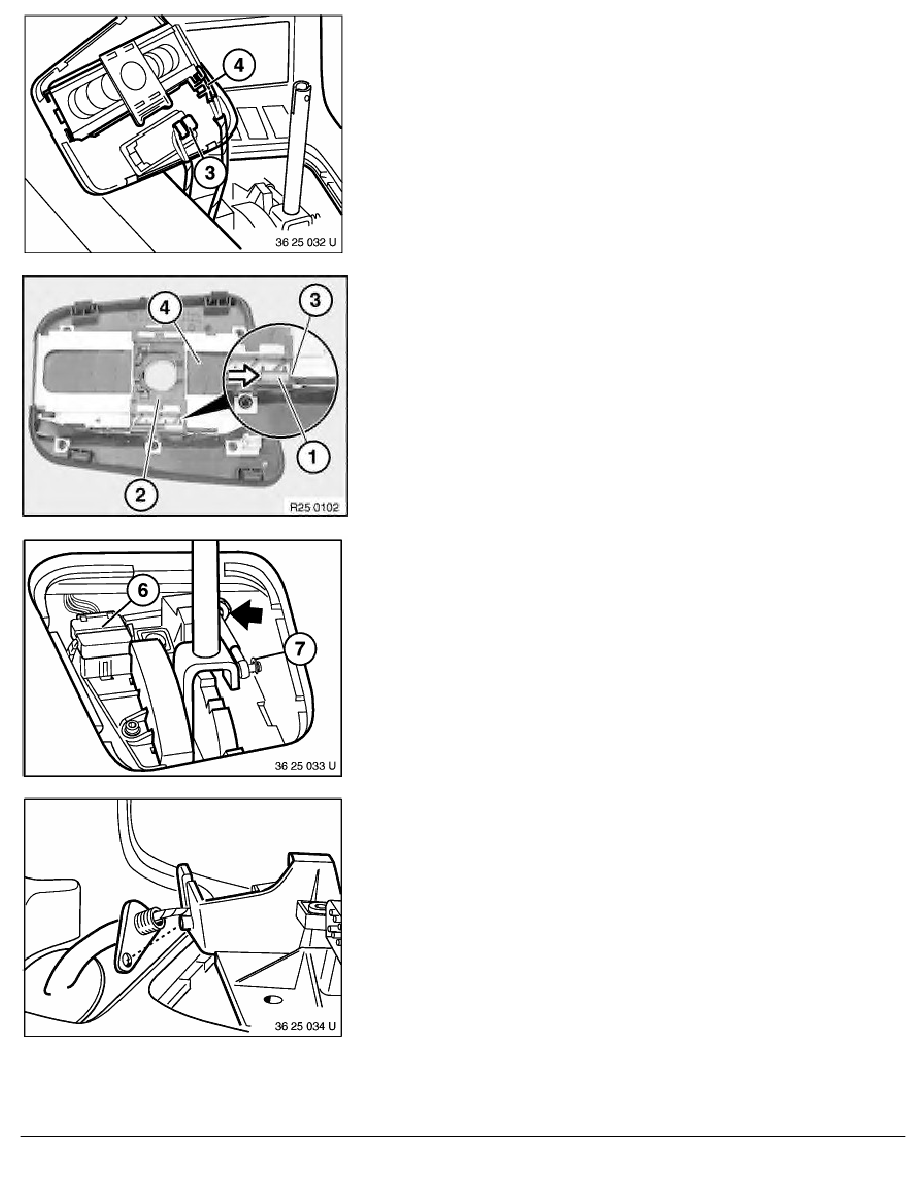 4
3
36 25 032 U

4
3
1
2
R25 0102

6
7
36 25 033 U

36 25 034 U