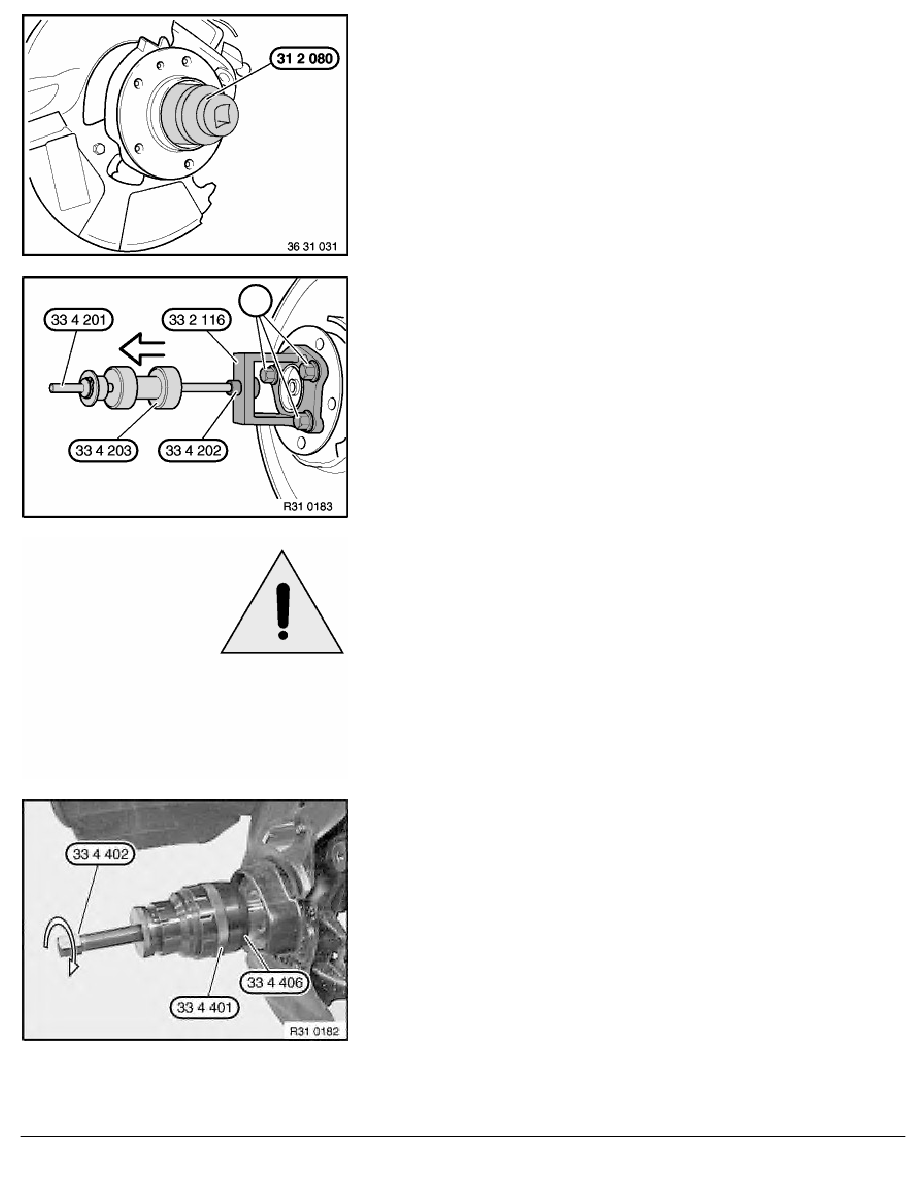 31 2 080

36 31 031

33 4 201

33 2 116

33 4 203

33 4 202

R31 0183

33 4 402

33 4 406

33 4 401

R31 0182