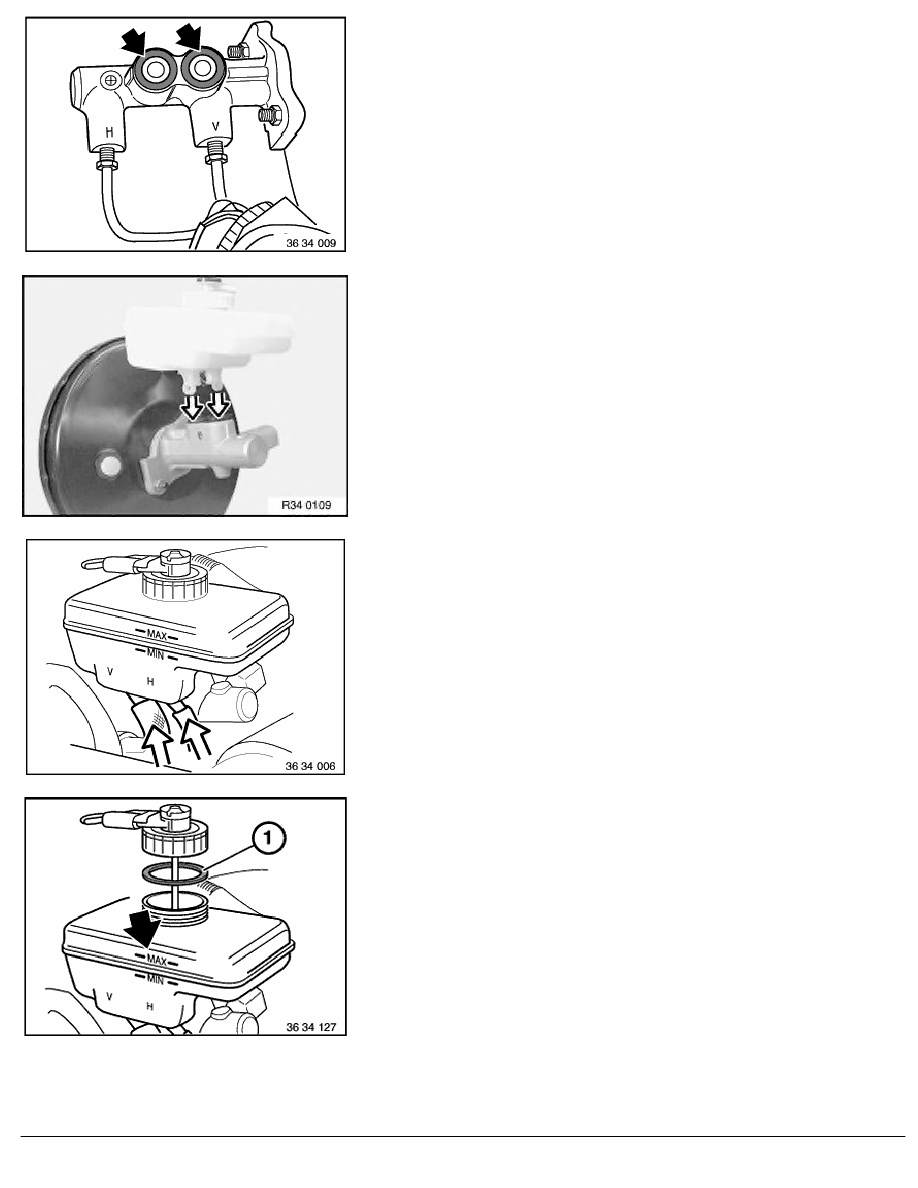 H

V

36 34 009

R34 0109

MAX

MIN

V

H

36 34 006

1

MAX

V

H

36 34 127