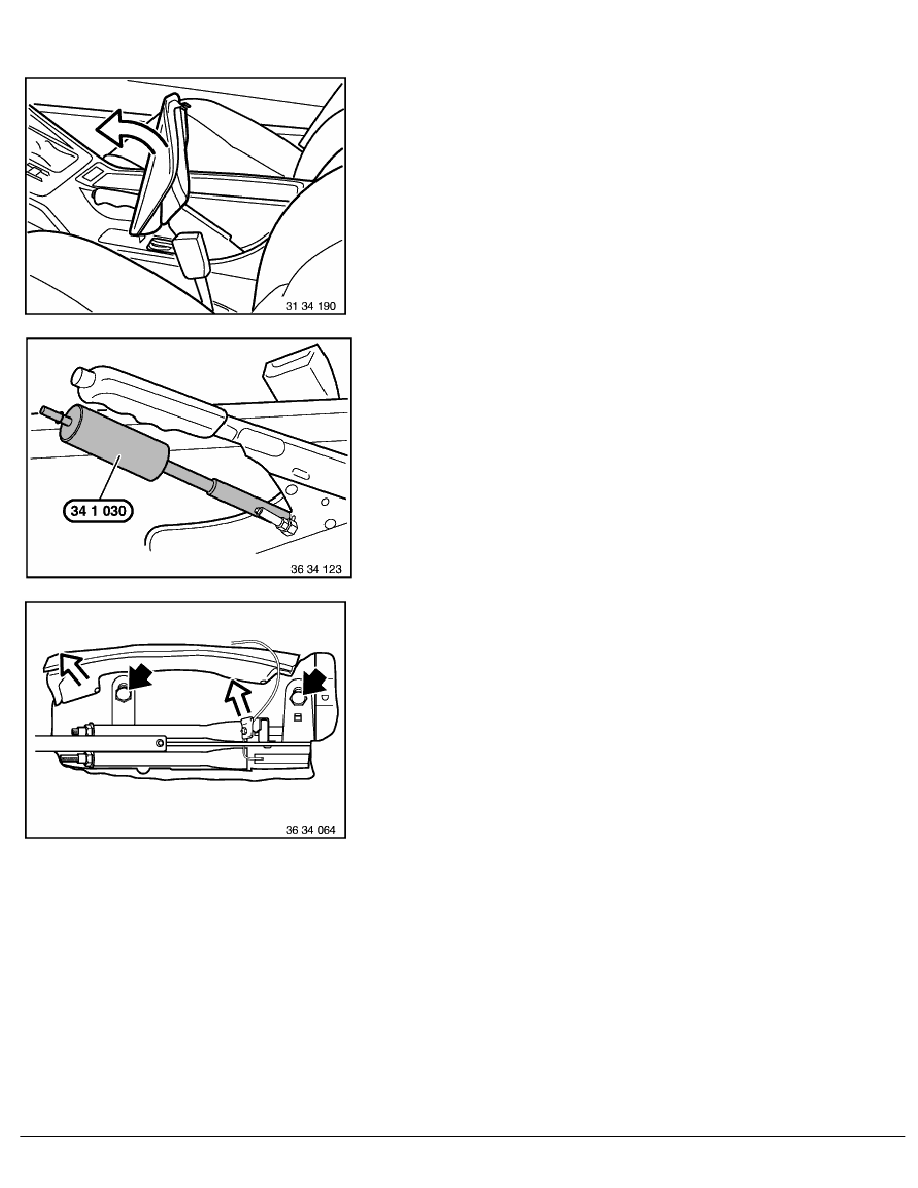 31 34 190

34 1 030

36 34 123

36 34 064