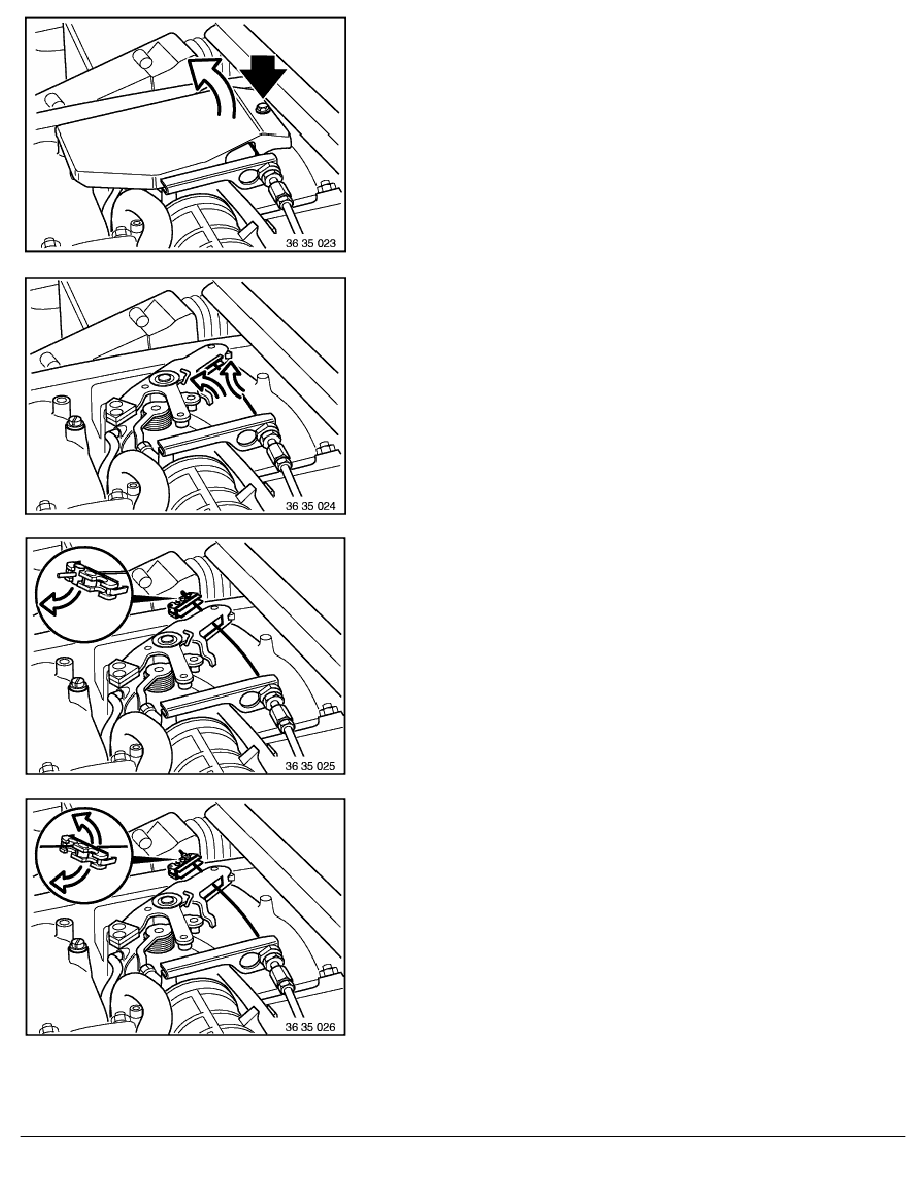 36 35 023

36 35 024

36 35 025

36 35 026