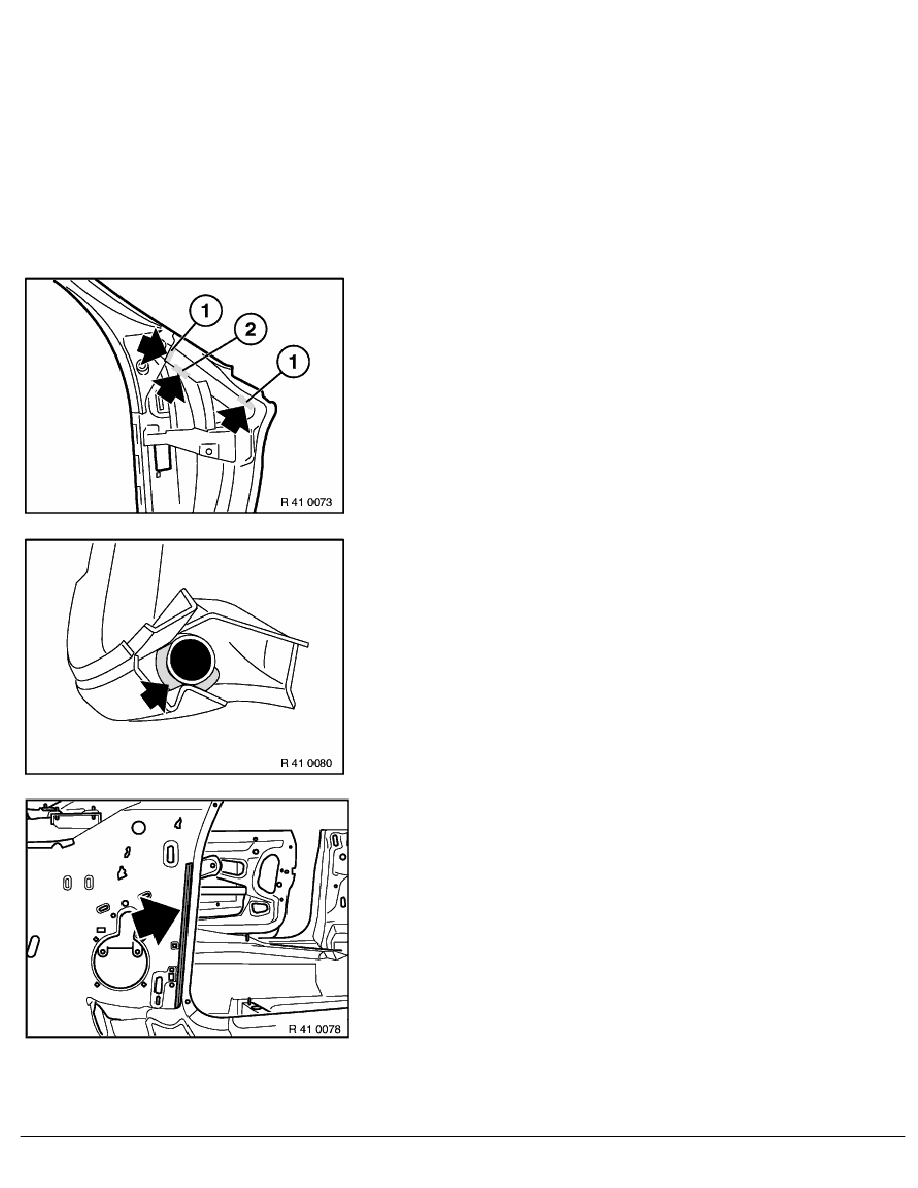 1
2
1
R 41 0073

R 41 0080

R 41 0078