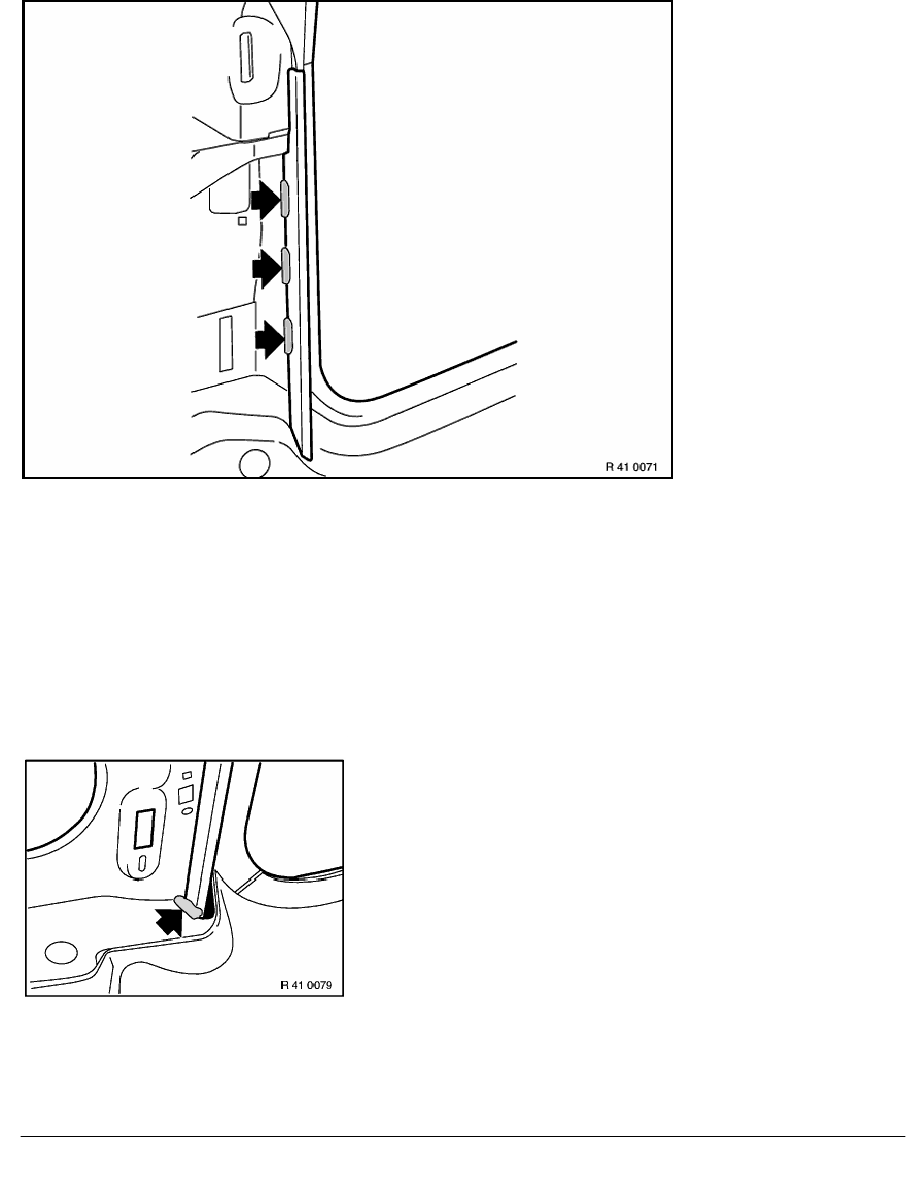 R 41 0071

R 41 0079