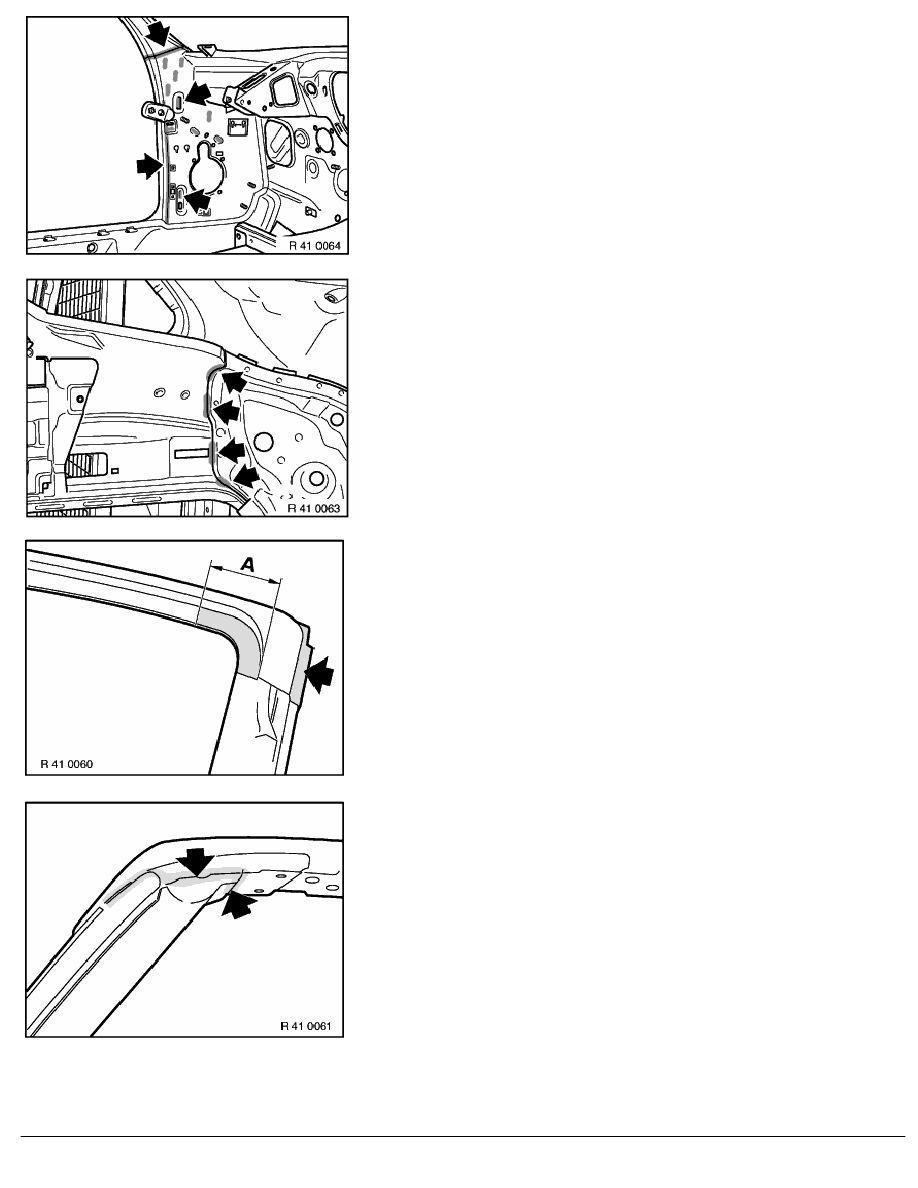 R 41 0064

R 41 0063

A

R 41 0060

R 41 0061