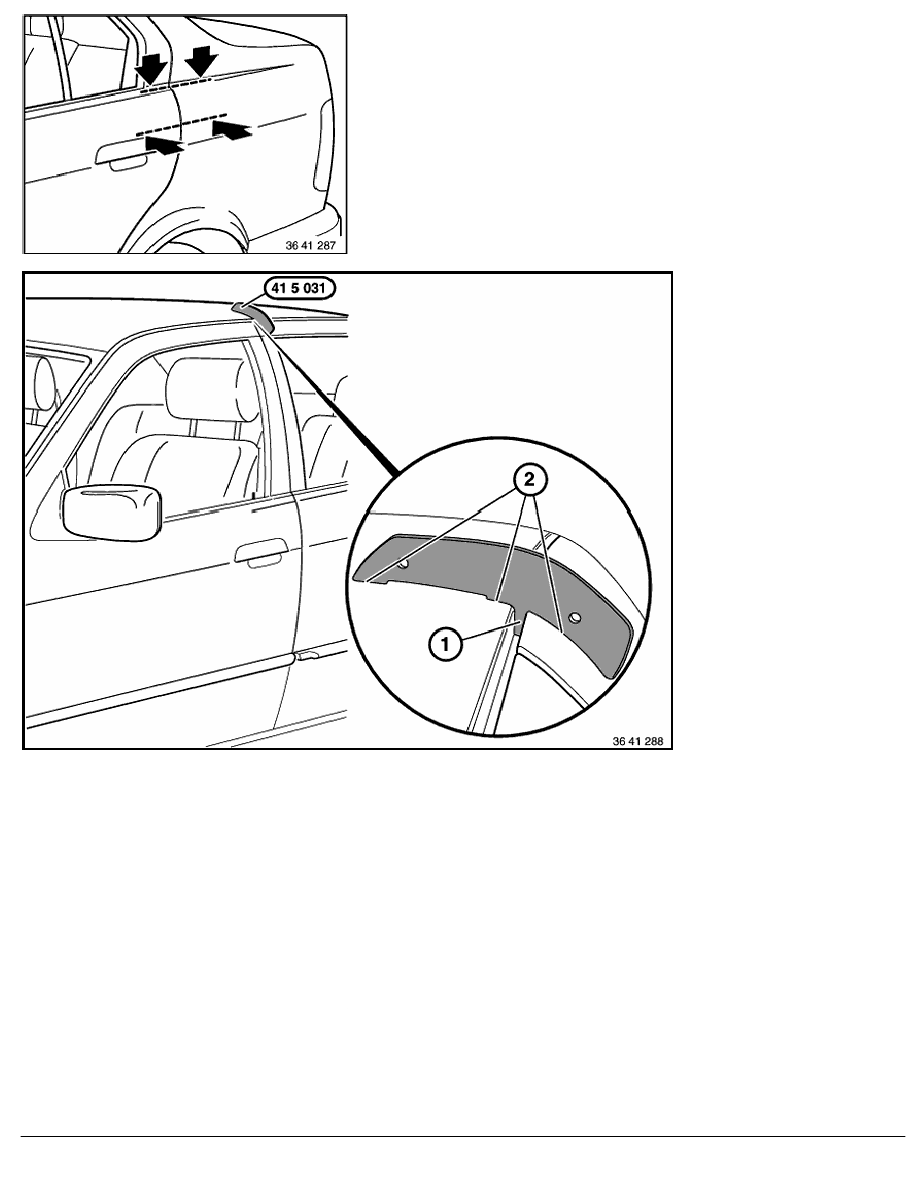 36 41 287

41 5 031

2

1

36 41 288