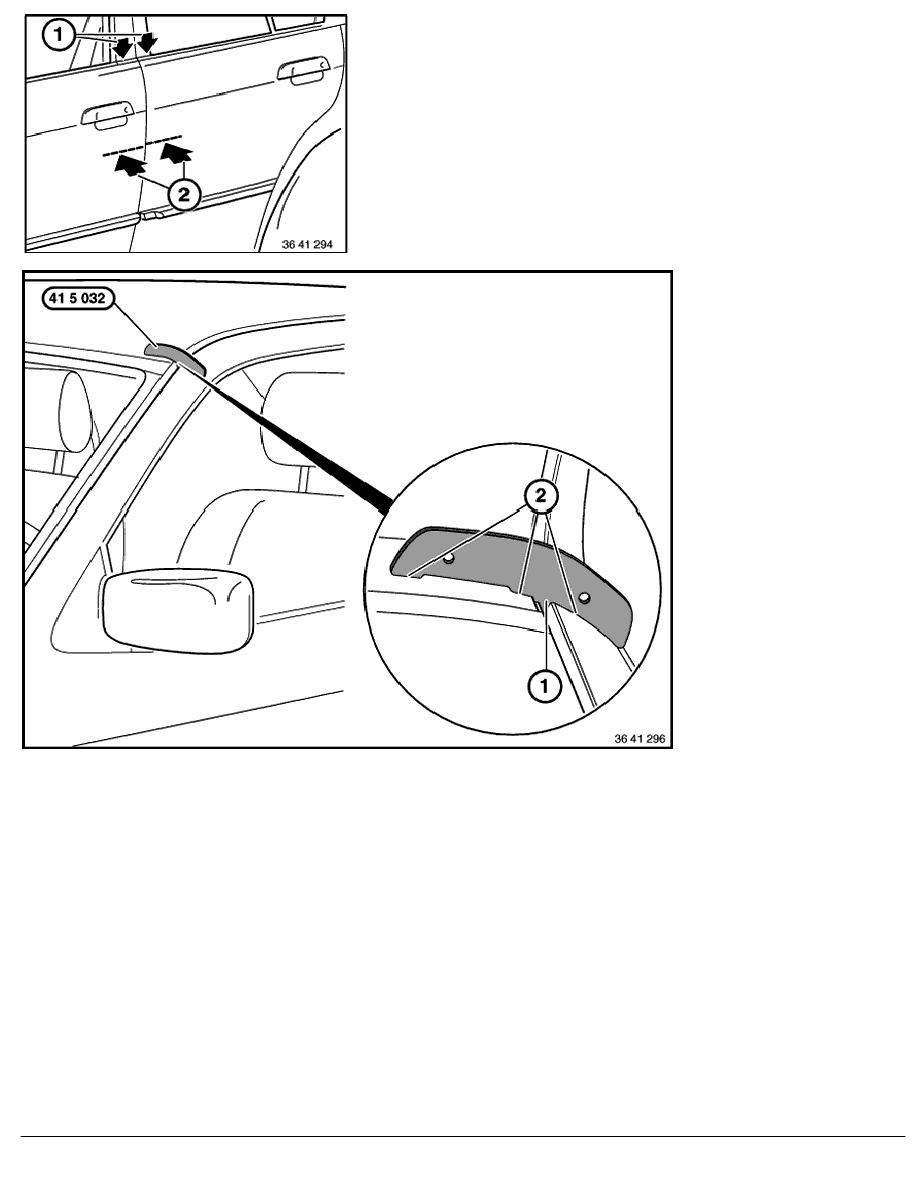 1

2

36 41 294

41 5 032

2

1

36 41 296