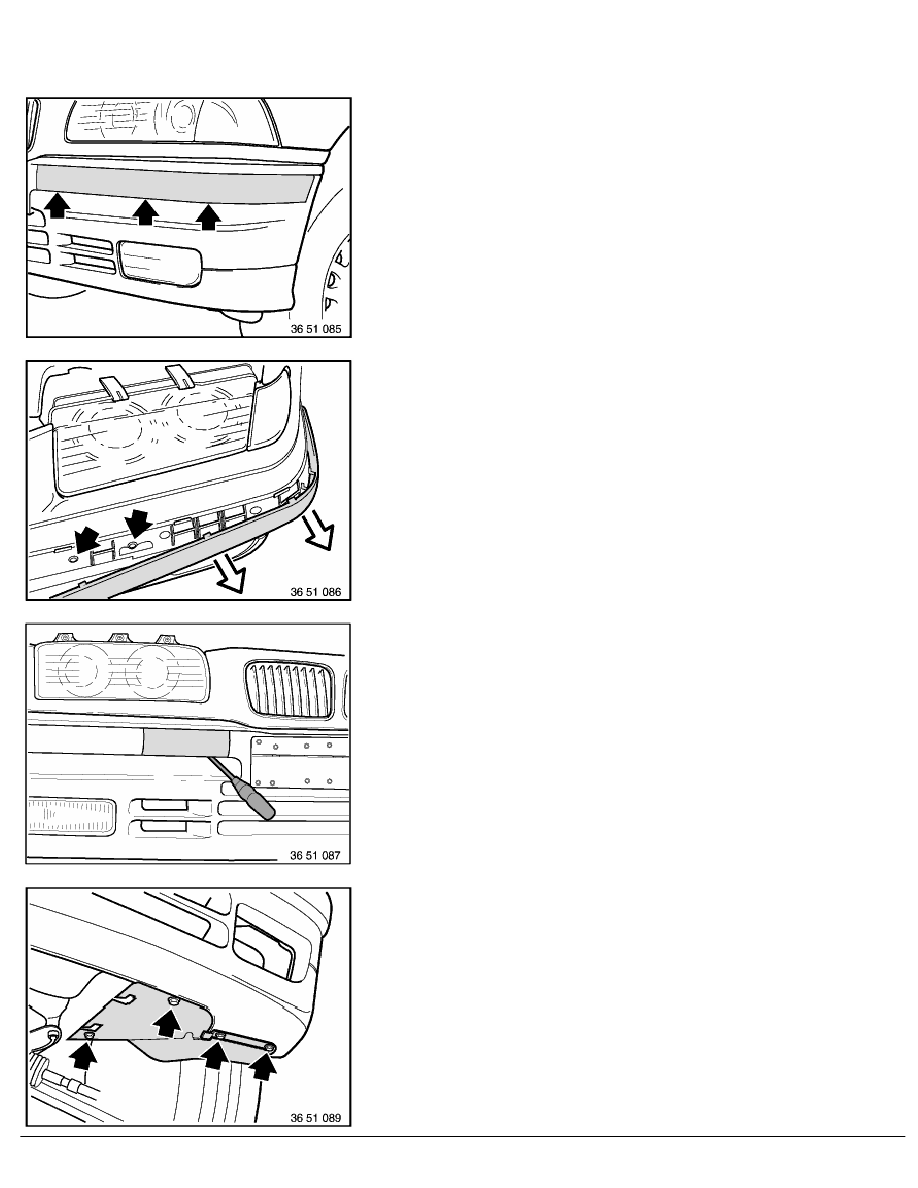 36 51 085

36 51 086

36 51 087

36 51 089