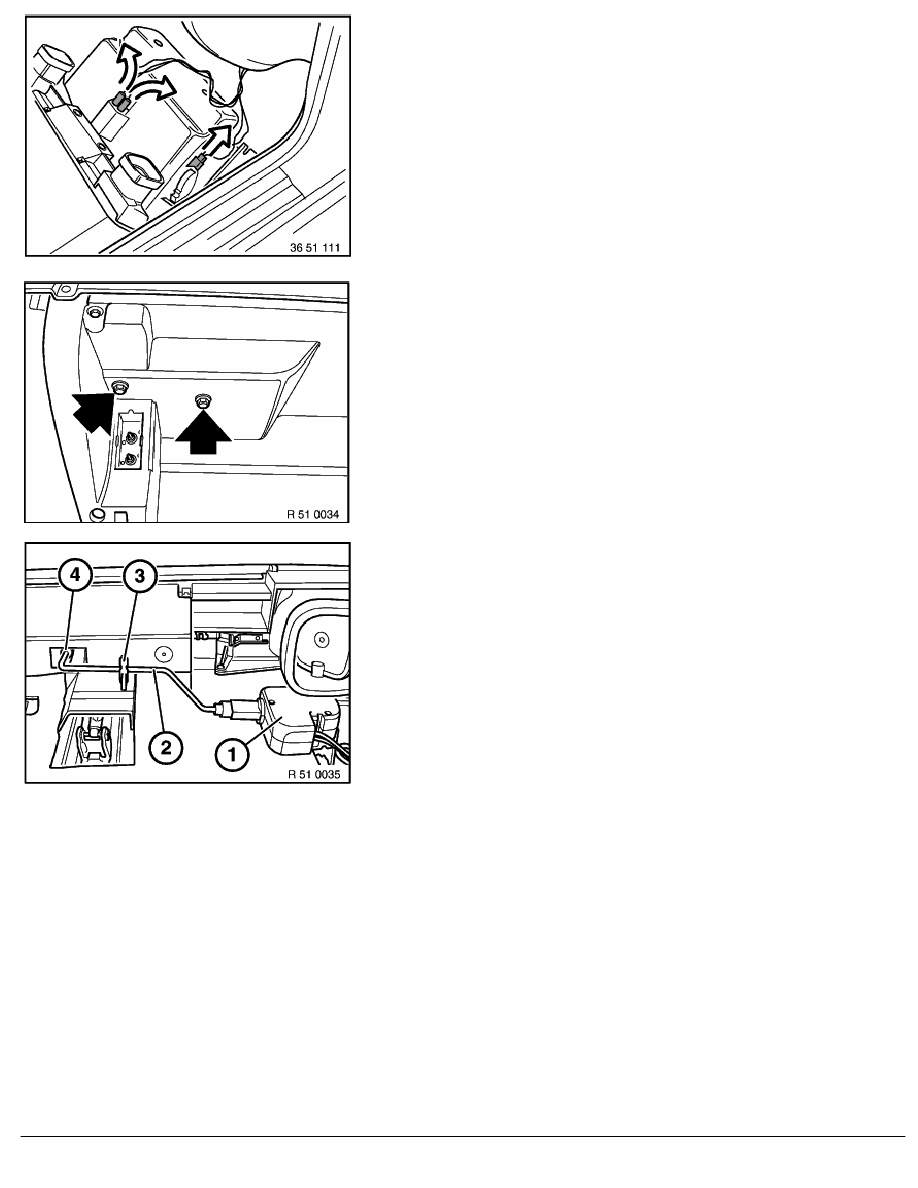 36 51 111

R 51 0034

4
3
2
1
R 51 0035