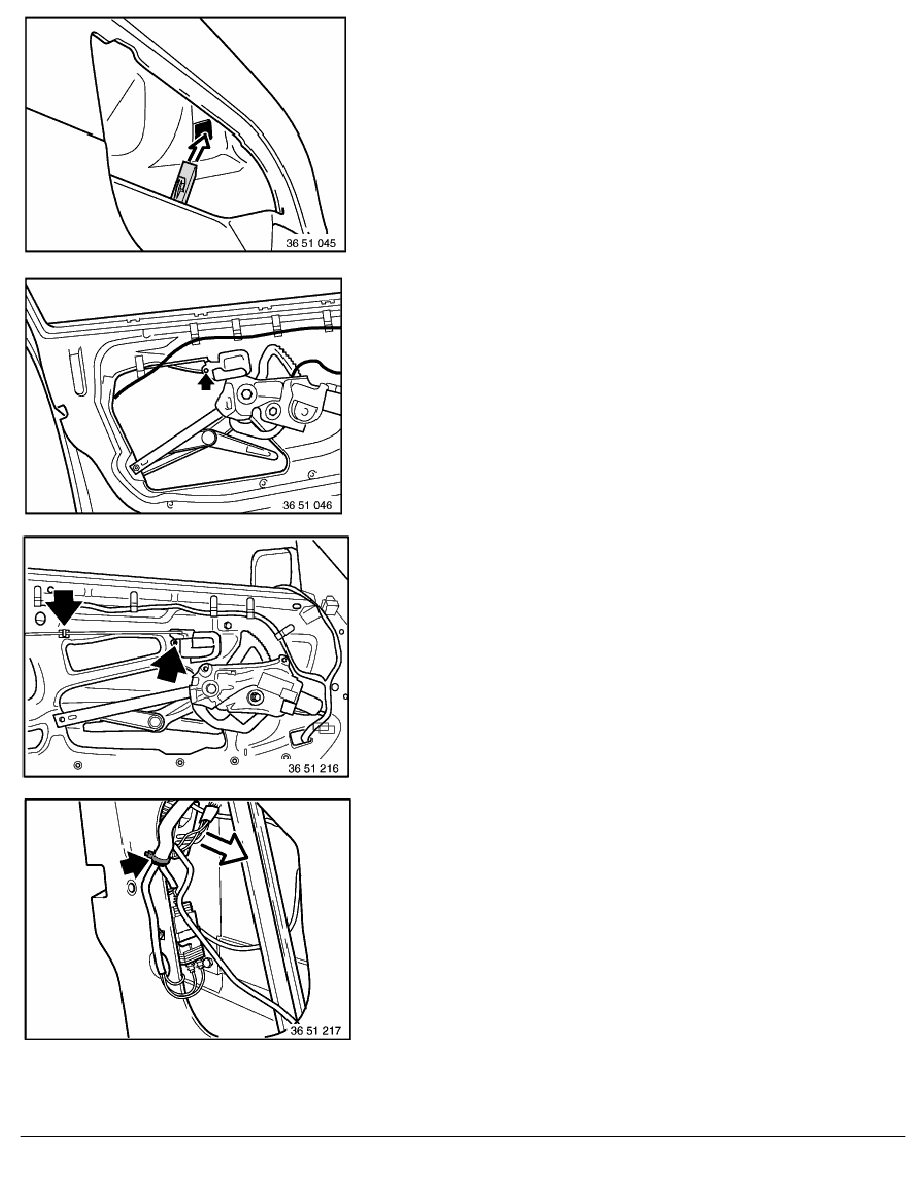 36 51 045

36 51 046

36 51 216

36 51 217