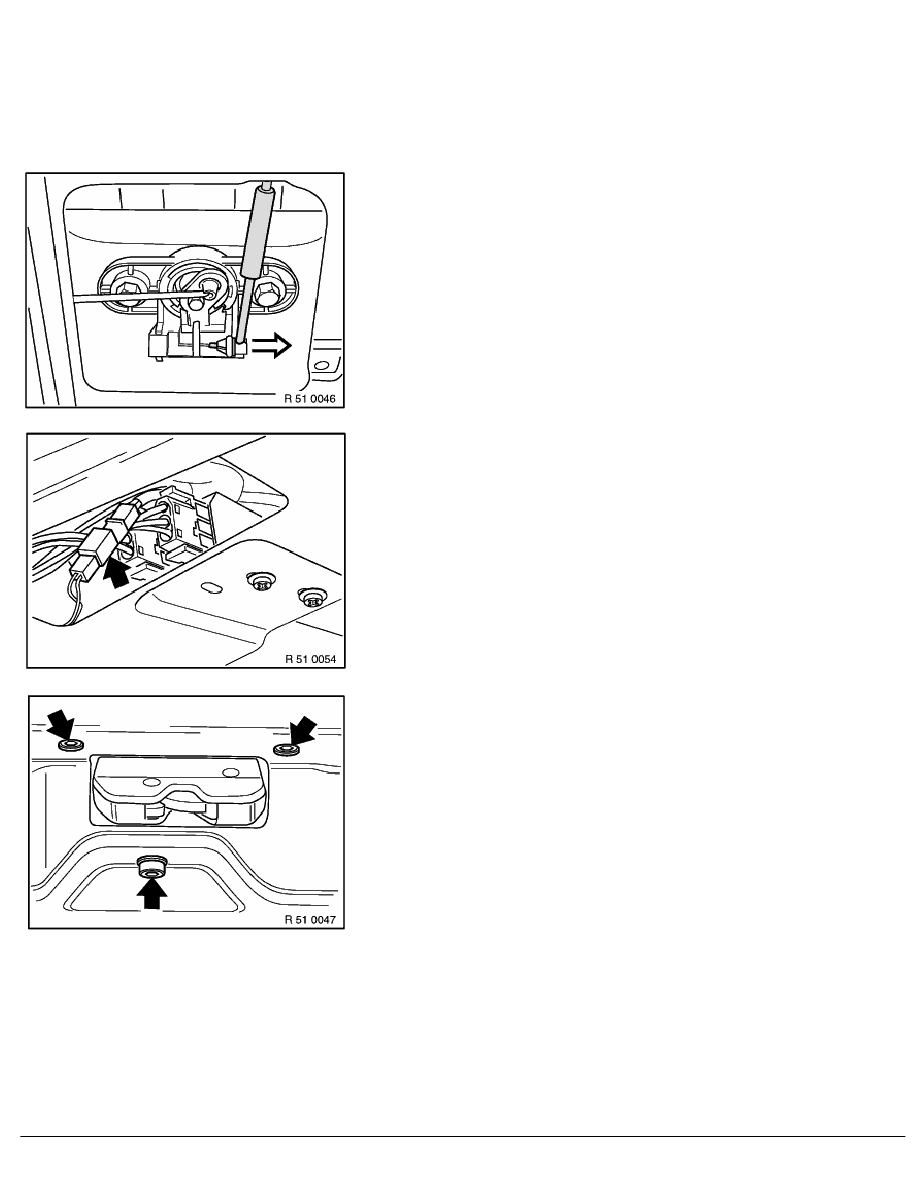 R 51 0046

R 51 0054

R 51 0047