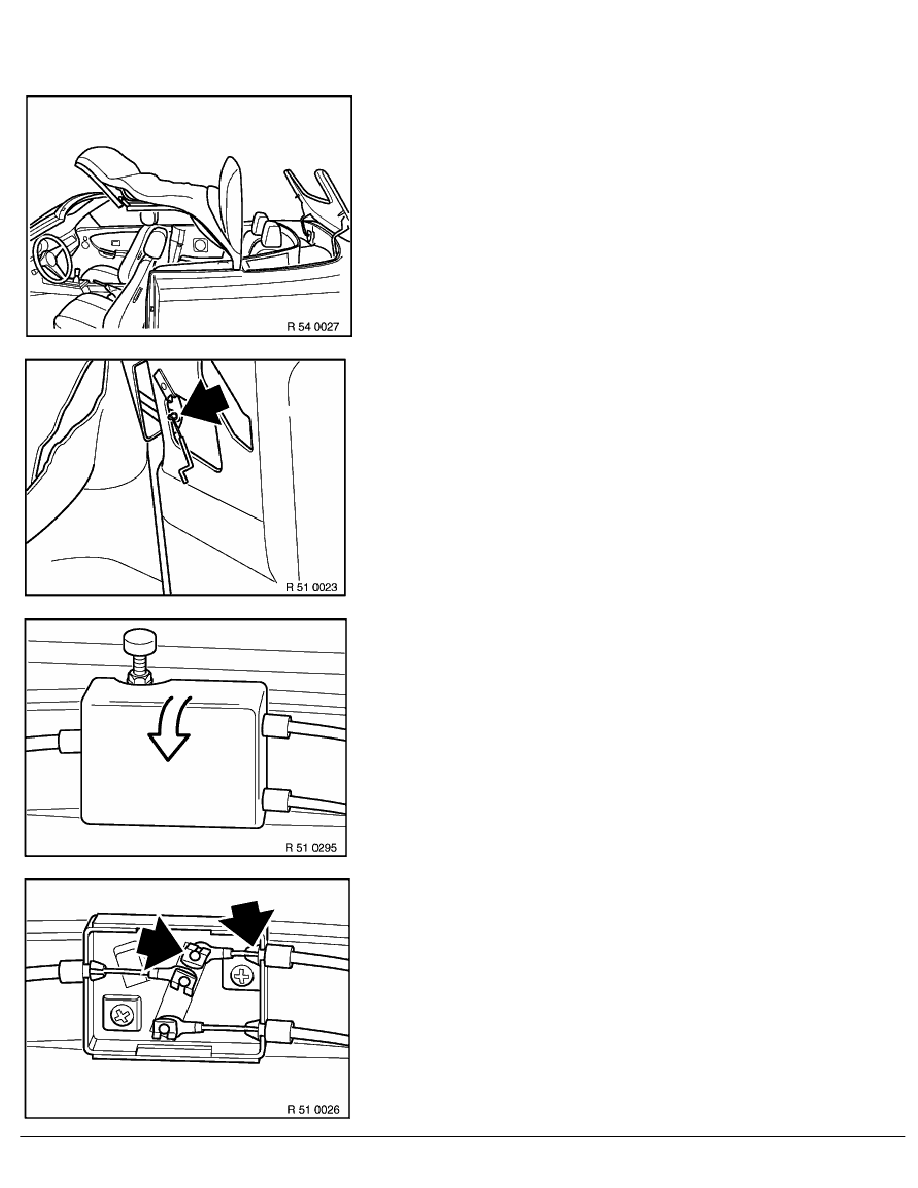 R 54 0027

R 51 0023

R 51 0295

R 51 0026