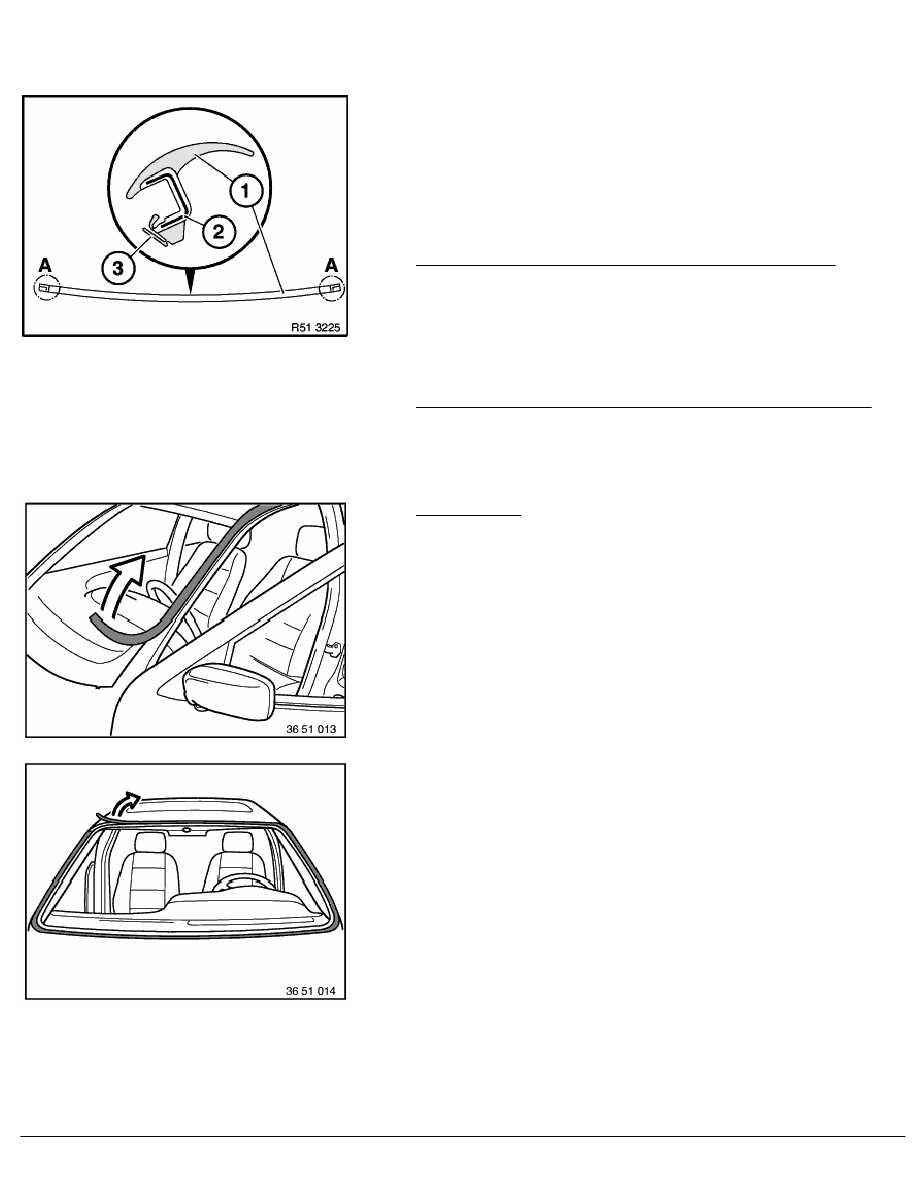 1

2

3

A

A

R51 3225

36 51 013

36 51 014