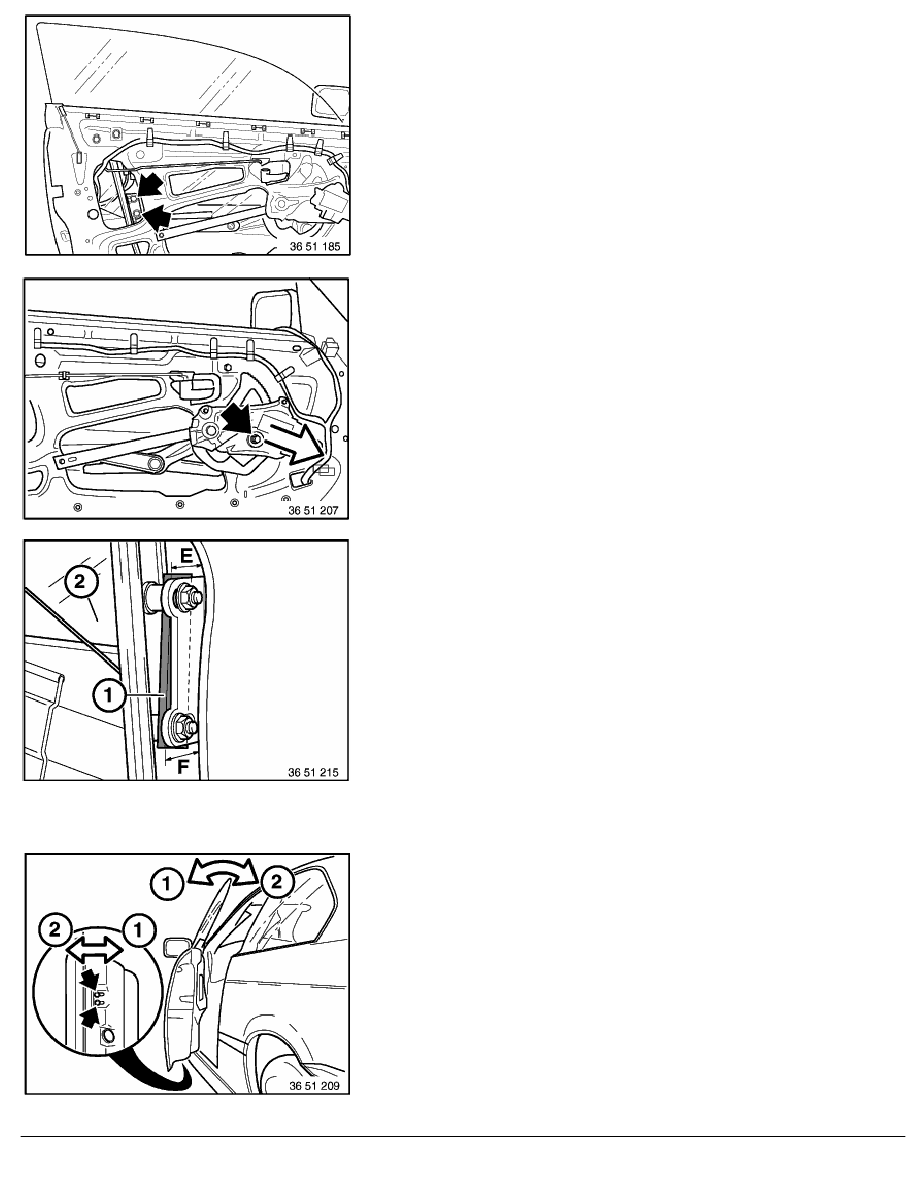 36 51 185

36 51 207

E

2

1

F

36 51 215

1

2

2

1

36 51 209